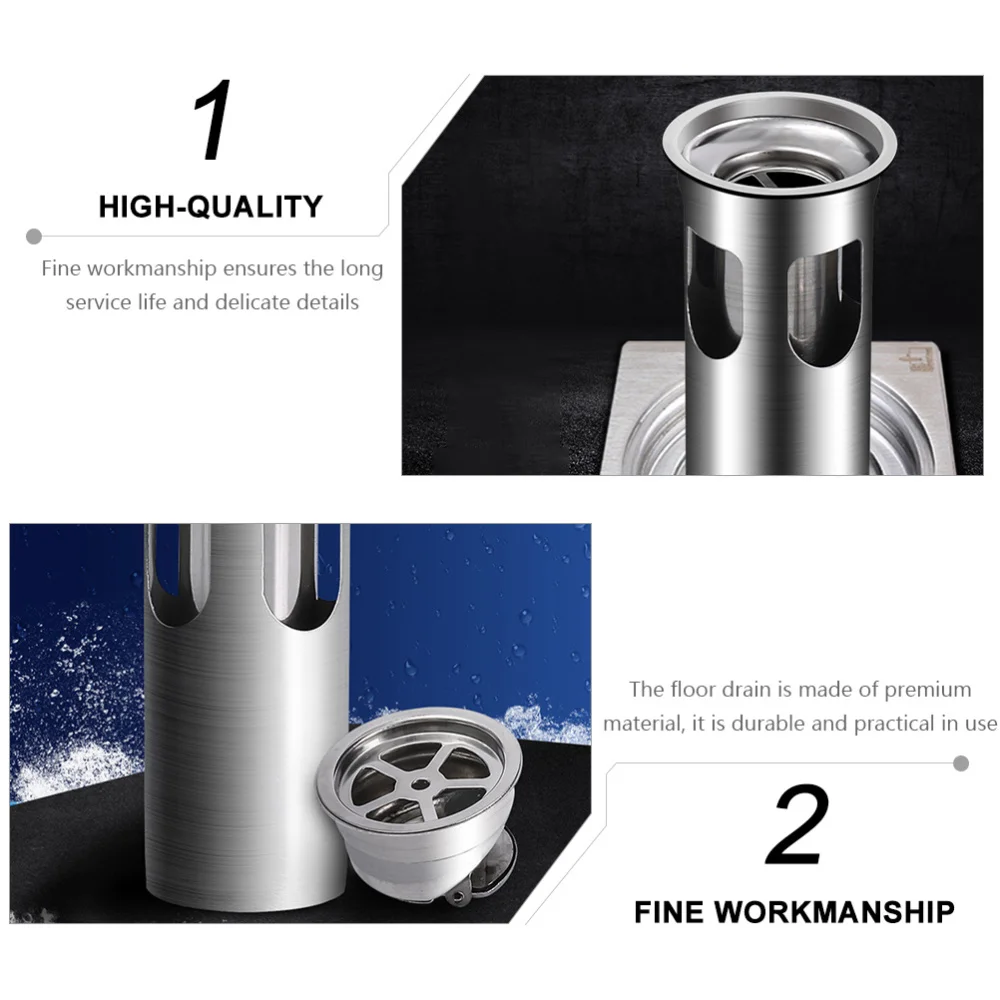 1

HIGH-QUALITY

Fine workmanship ensures the long service life and delicate details

The floor drain is made of premium material, it is durable and practical in use

2

FINE WORKMANSHIP