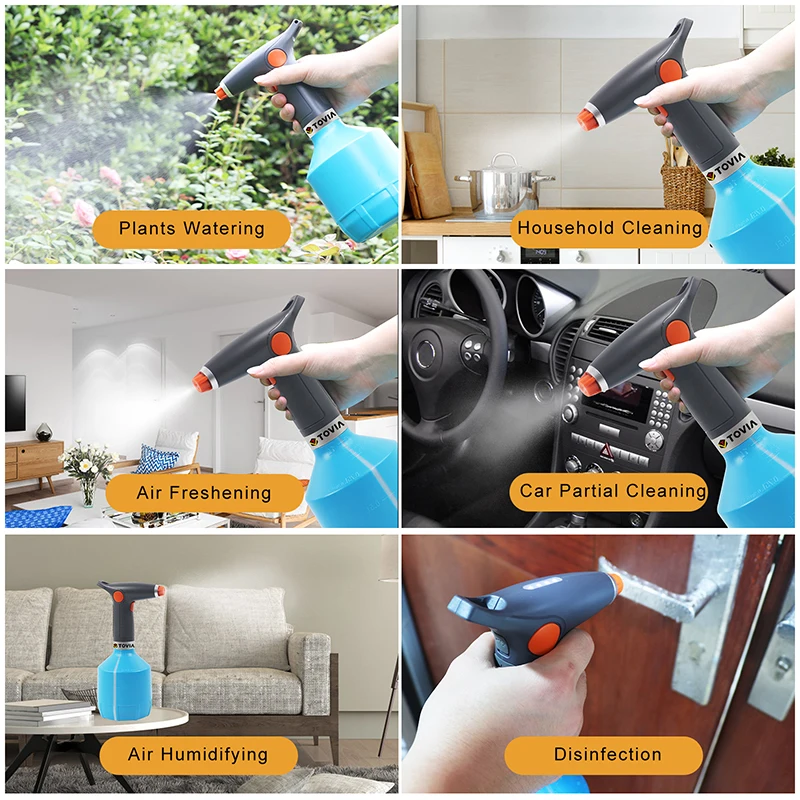 TOVIA
Plants Watering

TOVIA
Household Cleaning

TOVIA
Air Freshening

TOVIA
Car Partial Cleaning

TOVIA
Air Humidifying

Disinfection