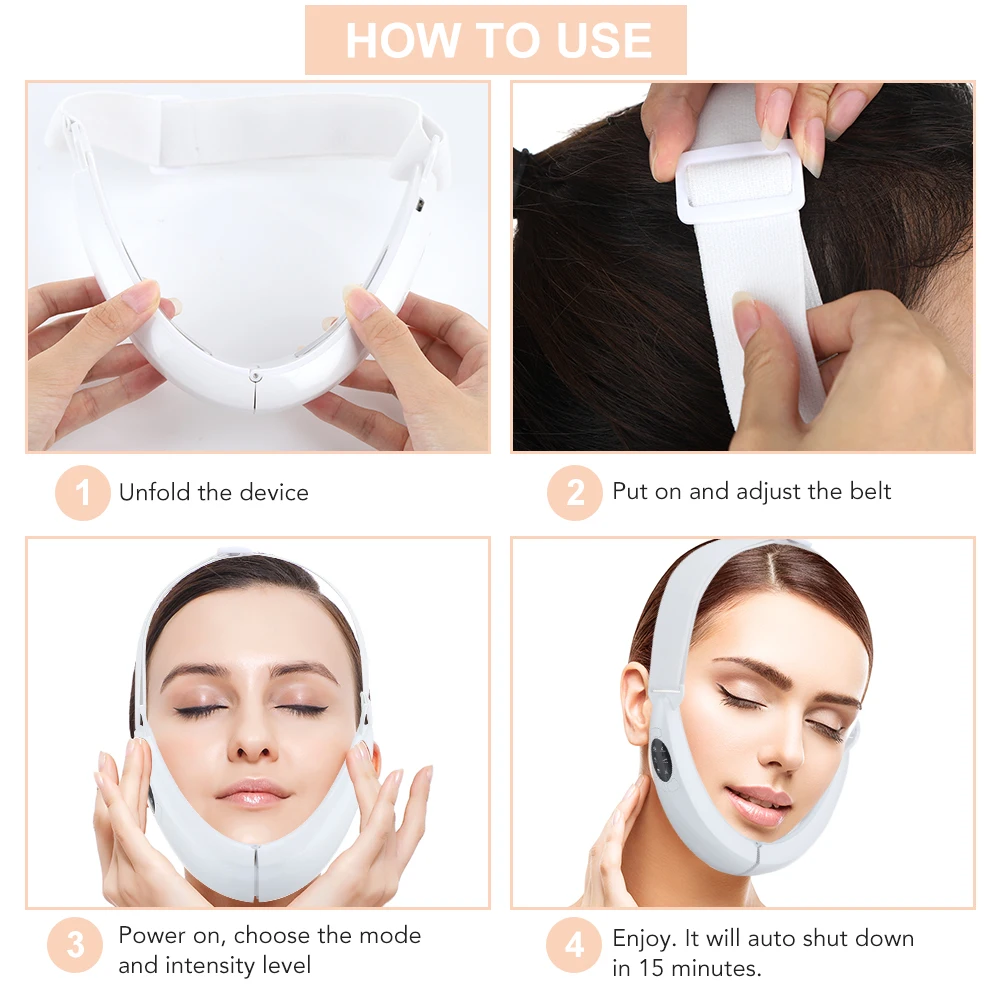 HOW TO USE

1 Unfold the device

2 Put on and adjust the belt

3 Power on, choose the mode and intensity level

4 Enjoy. It will auto shut down in 15 minutes.