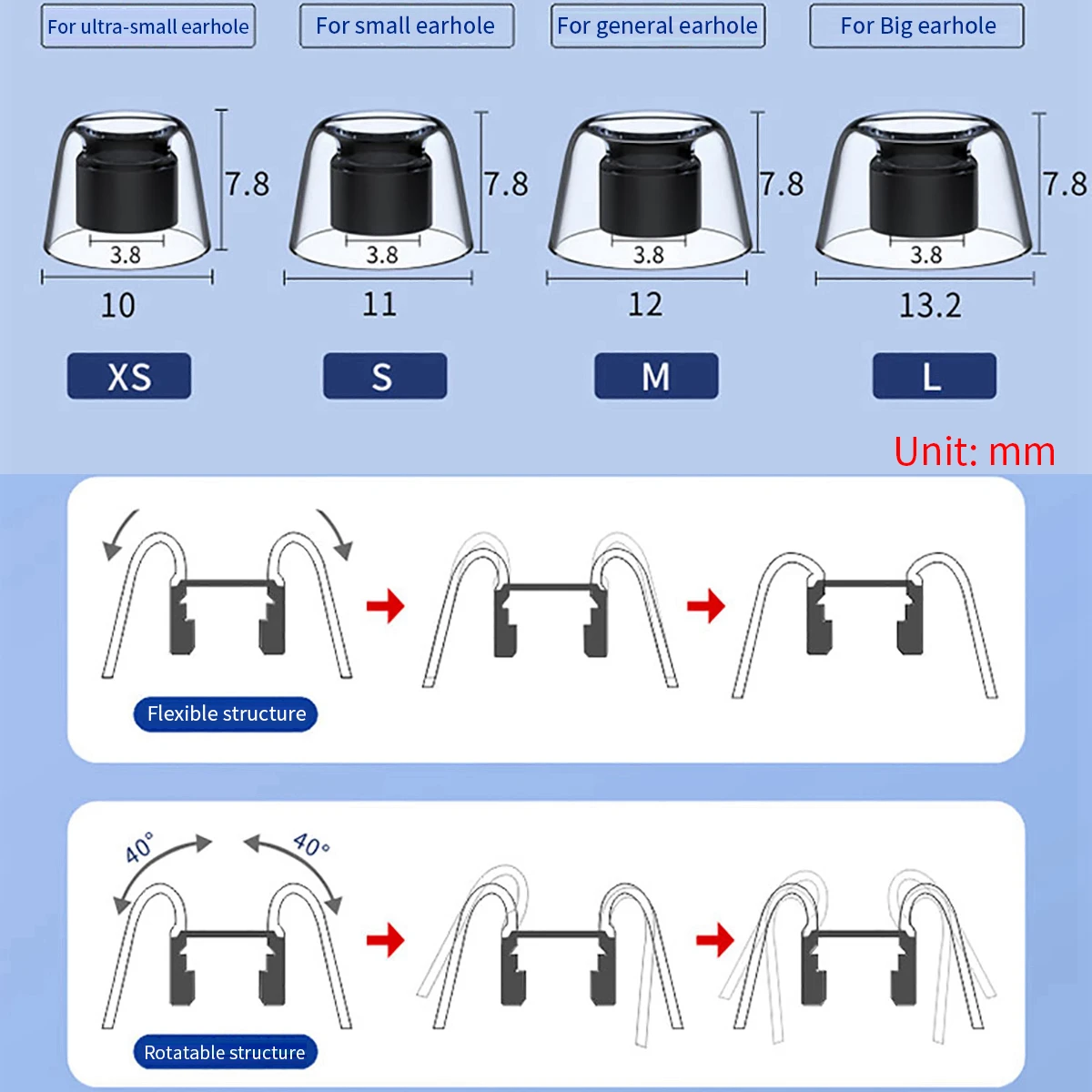 For ultra-small earhole
For small earhole
For general earhole
For Big earhole

7.8
3.8
10
XS

7.8
3.8
11
S

7.8
3.8
12
M

7.8
3.8
13.2
L

Unit: mm

Flexible structure

40°
40°
Rotatable structure