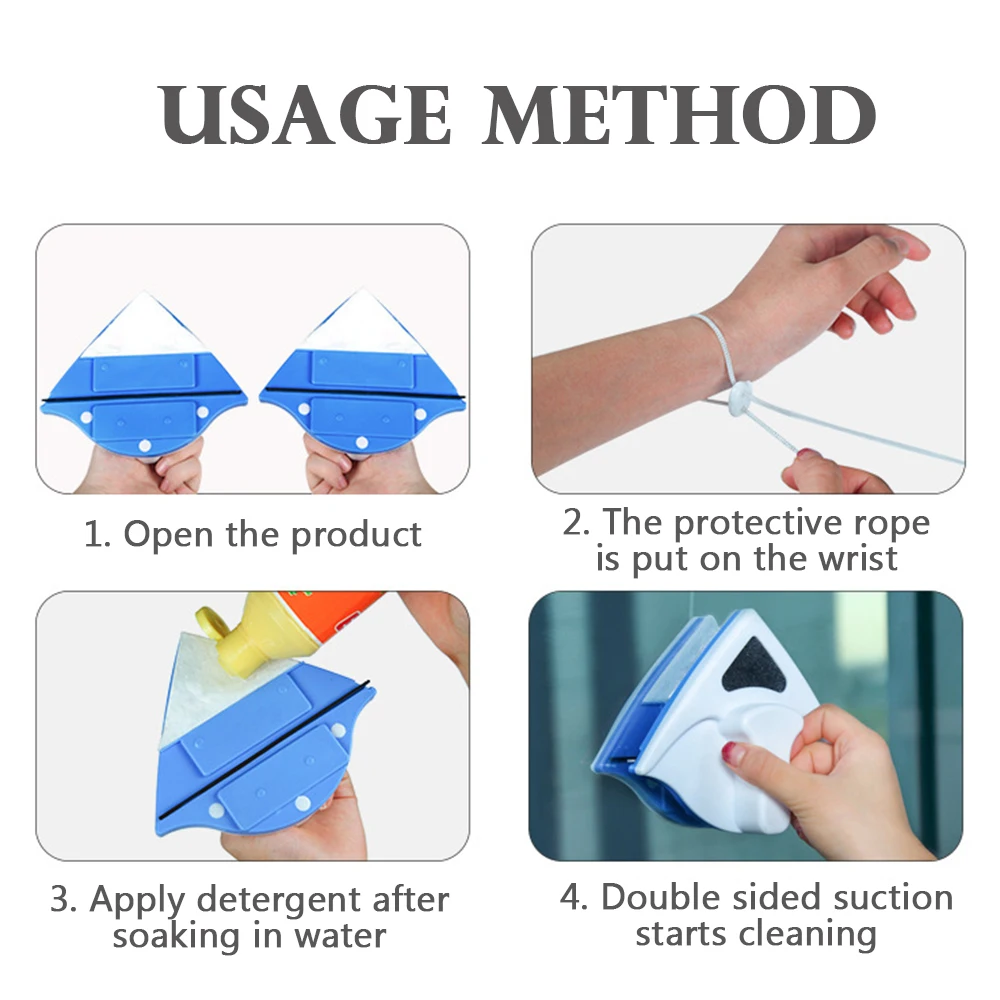 USAGE METHOD

1. Open the product

2. The protective rope is put on the wrist

3. Apply detergent after soaking in water

4. Double sided suction starts cleaning