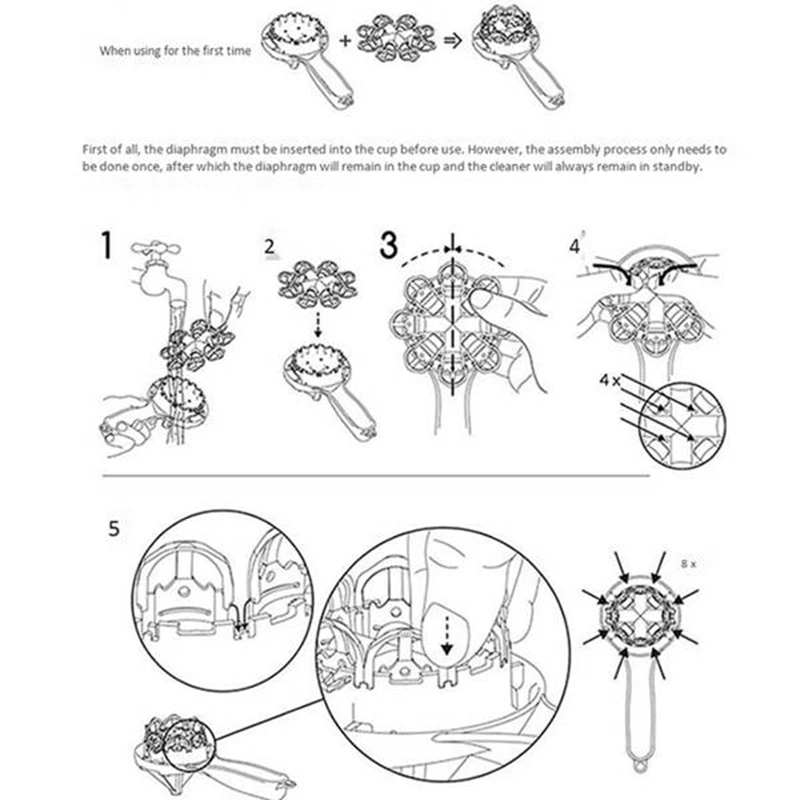 When using for the first time

First of all, the diaphragm must be inserted into the cup before use. However, the assembly process only needs to be done once, after which the diaphragm will remain in the cup and the cleaner will always remain in standby.

1

2

3

4

4 x

5

8 x