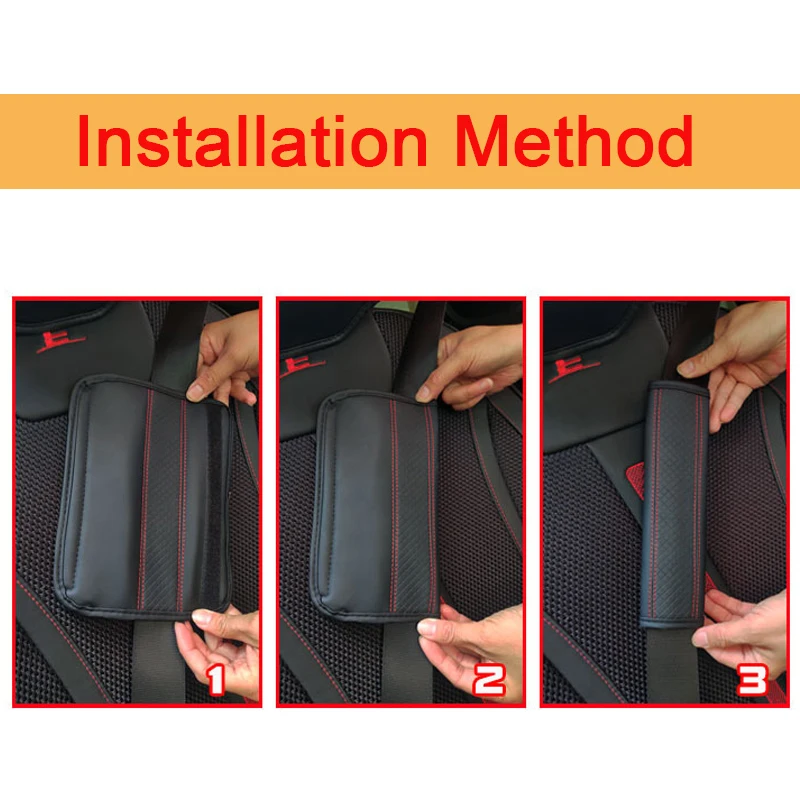 Installation Method

1

2

3