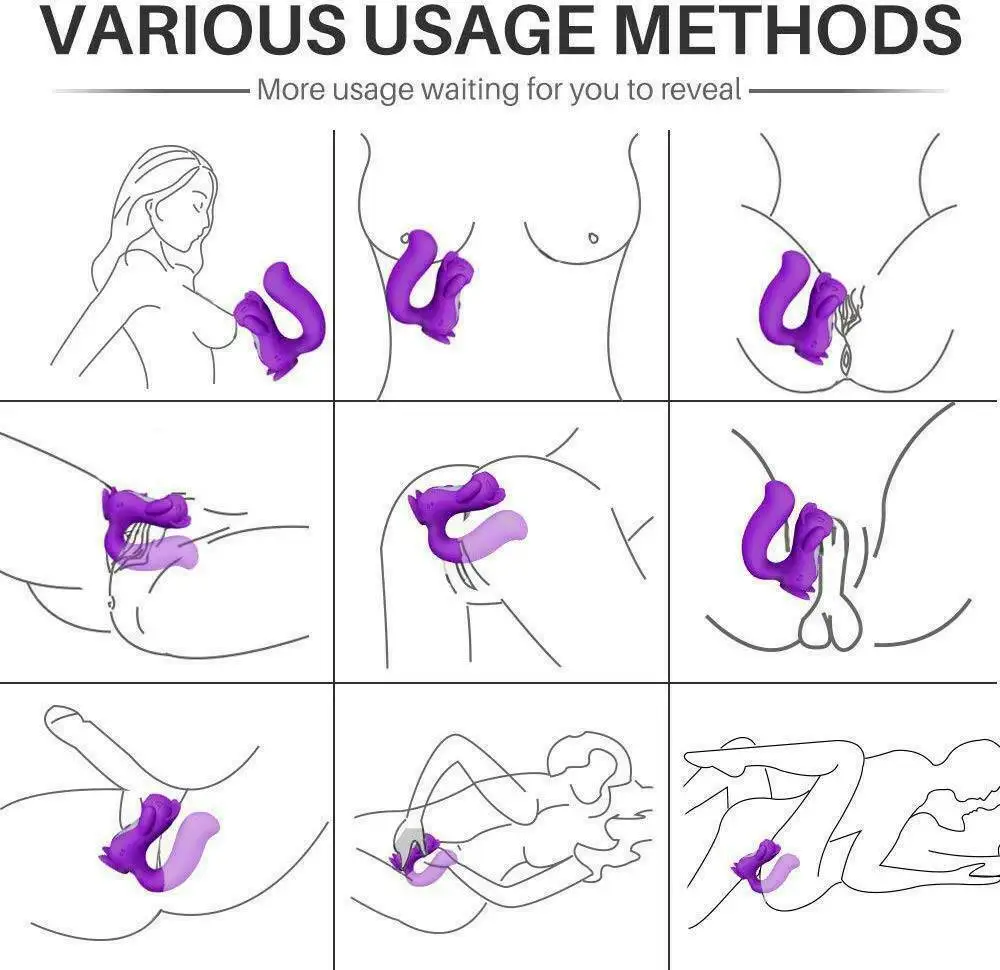 VARIOUS USAGE METHODS

More usage waiting for you to reveal