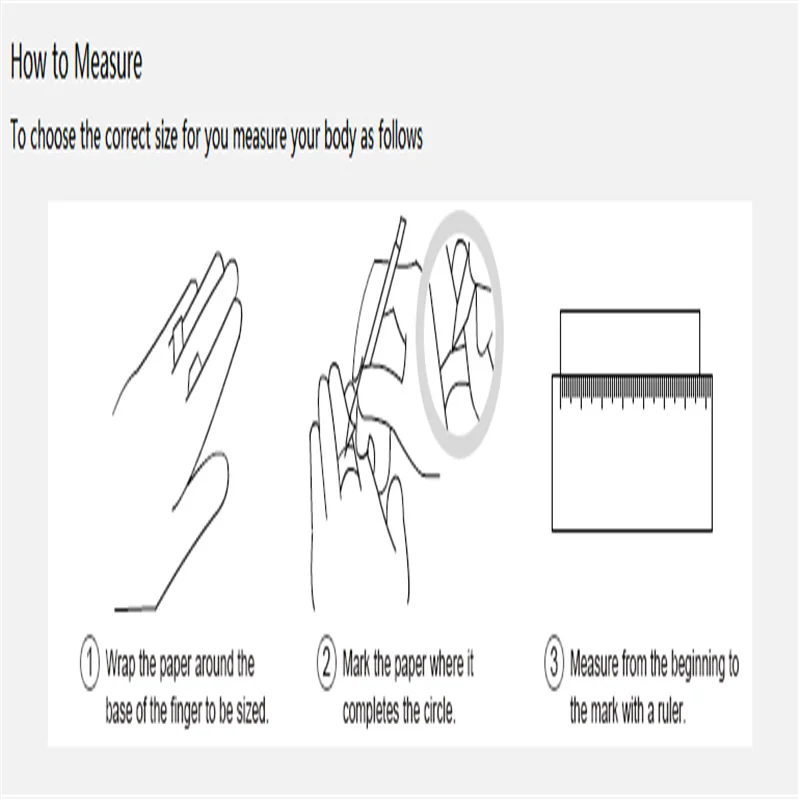 How to Measure

To choose the correct size for you measure your body as follows

1 Wrap the paper around the base of the finger to be sized.

2 Mark the paper where it completes the circle.

3 Measure from the beginning to the mark with a ruler.