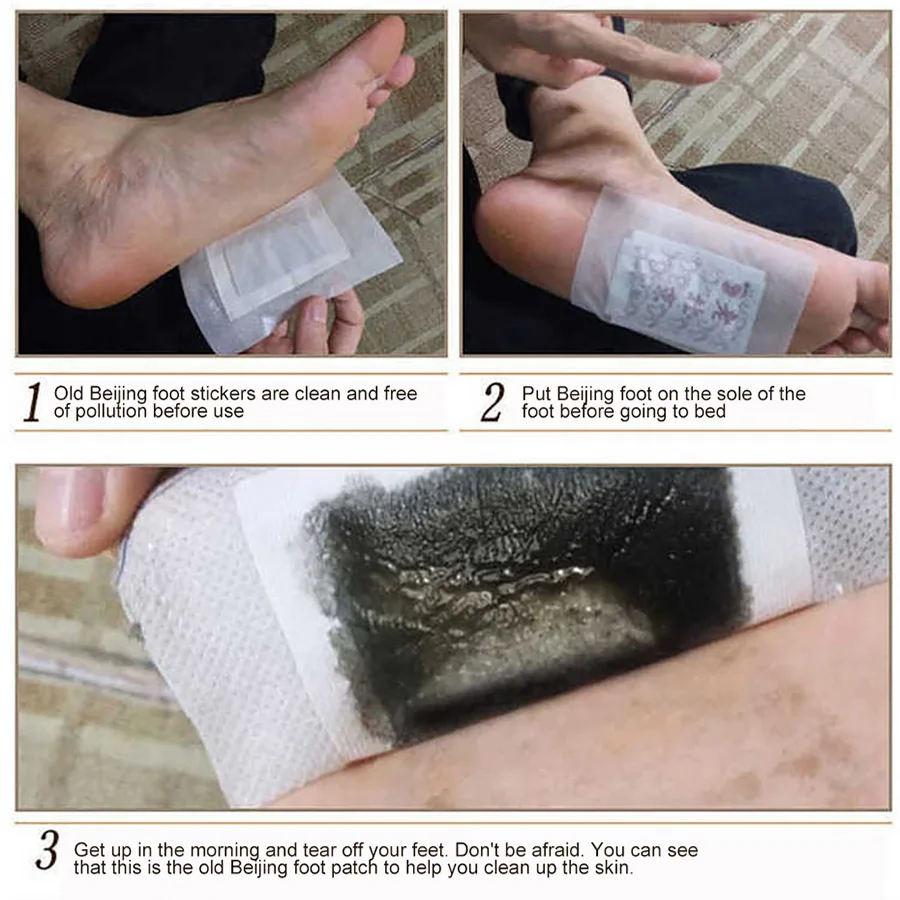 1 Old Beijing foot stickers are clean and free of pollution before use

2 Put Beijing foot on the sole of the foot before going to bed

3 Get up in the morning and tear off your feet. Don't be afraid. You can see that this is the old Beijing foot patch to help you clean up the skin.