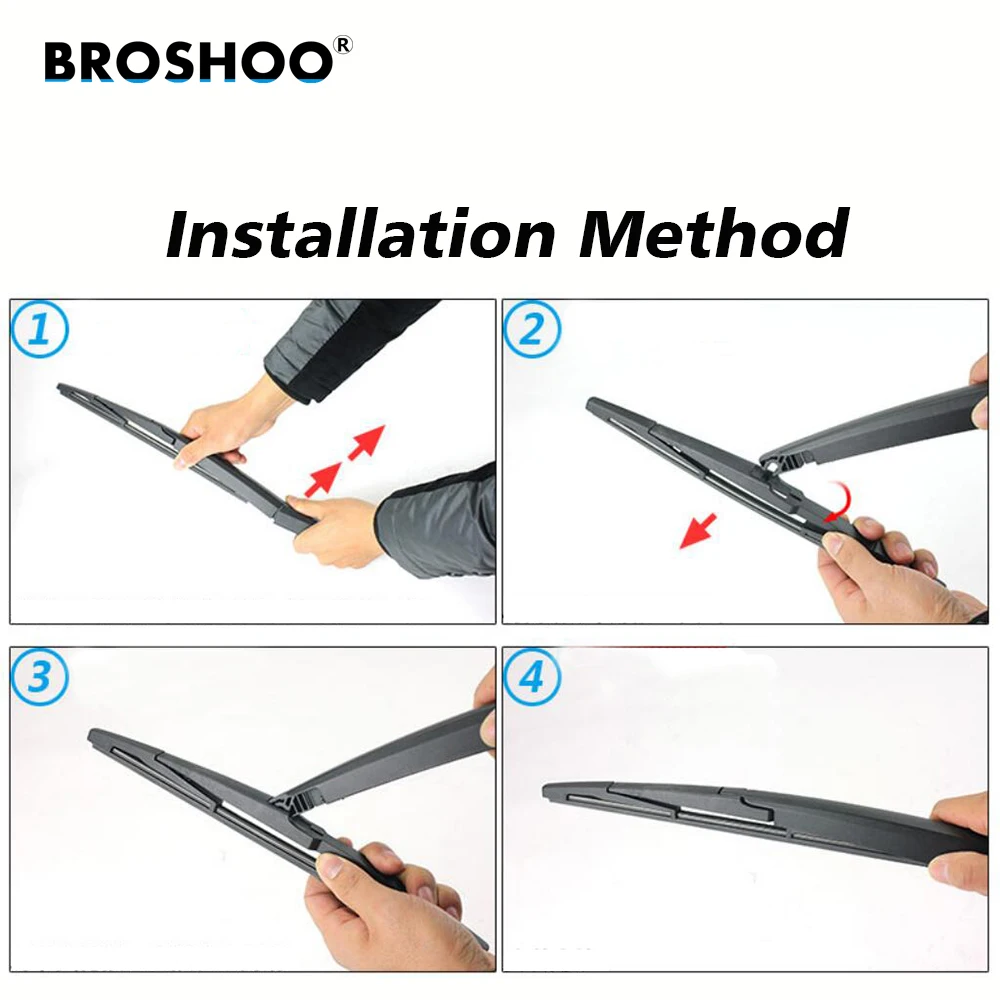 BROSHOO®

Installation Method

1

2

3

4