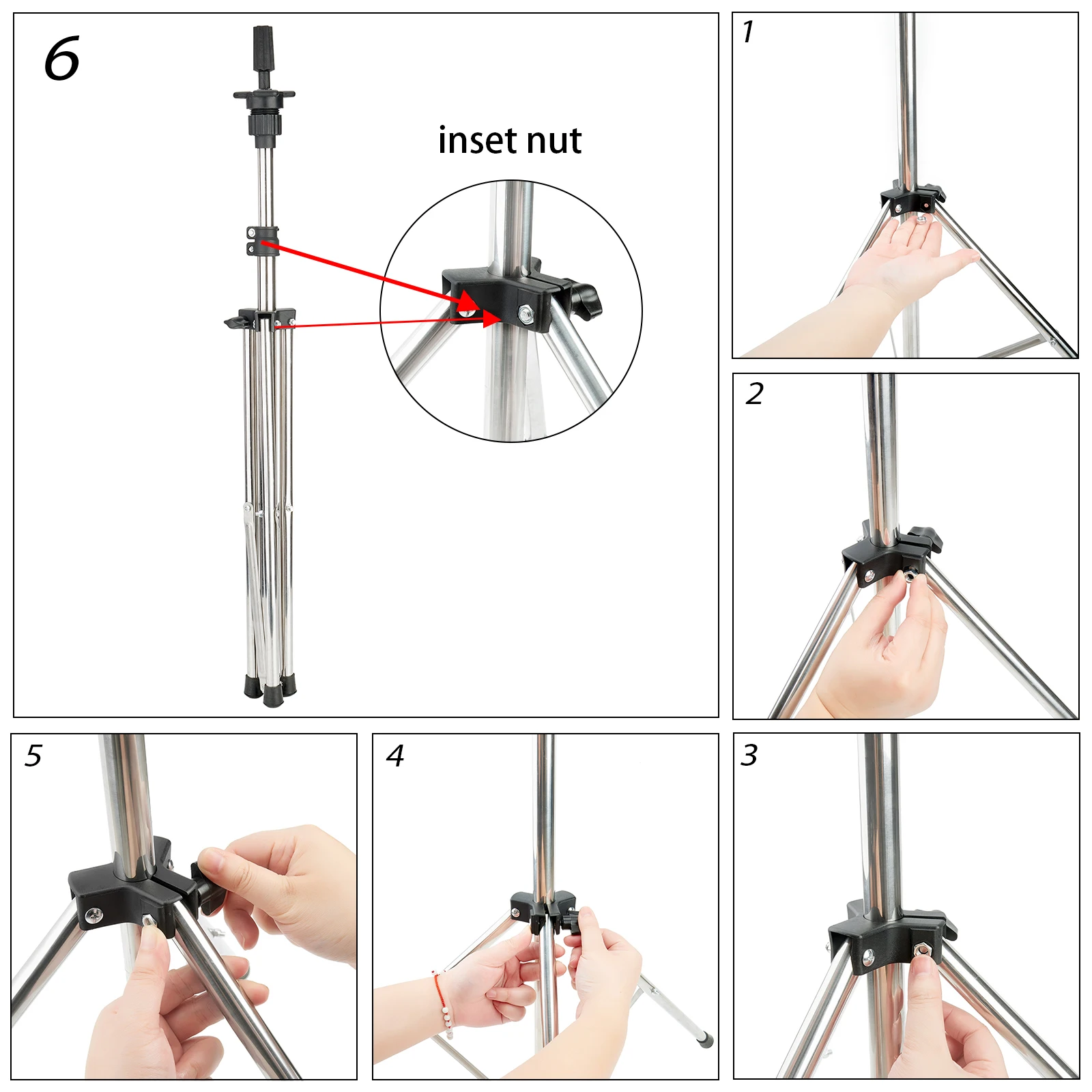 6

inset nut

1

2

5

4

3