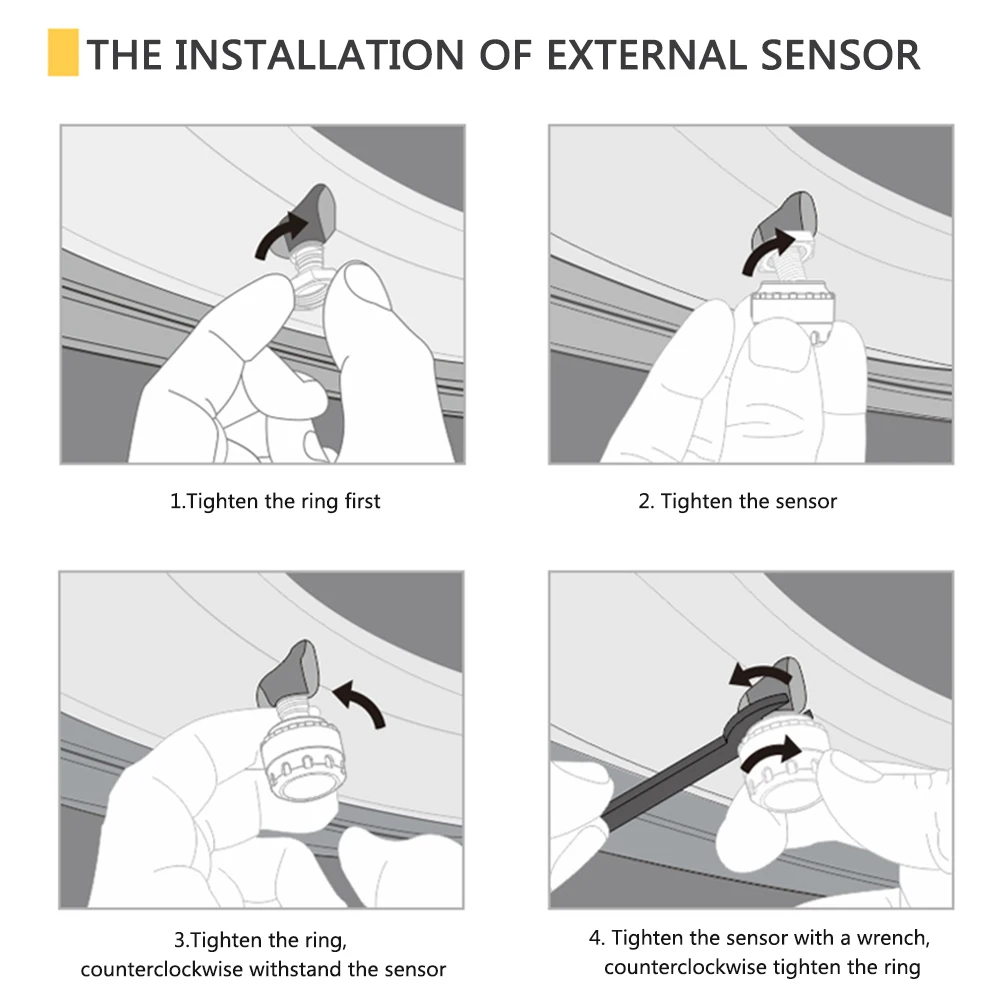 THE INSTALLATION OF EXTERNAL SENSOR

1.Tighten the ring first

2. Tighten the sensor

3.Tighten the ring, counterclockwise withstand the sensor

4. Tighten the sensor with a wrench, counterclockwise tighten the ring