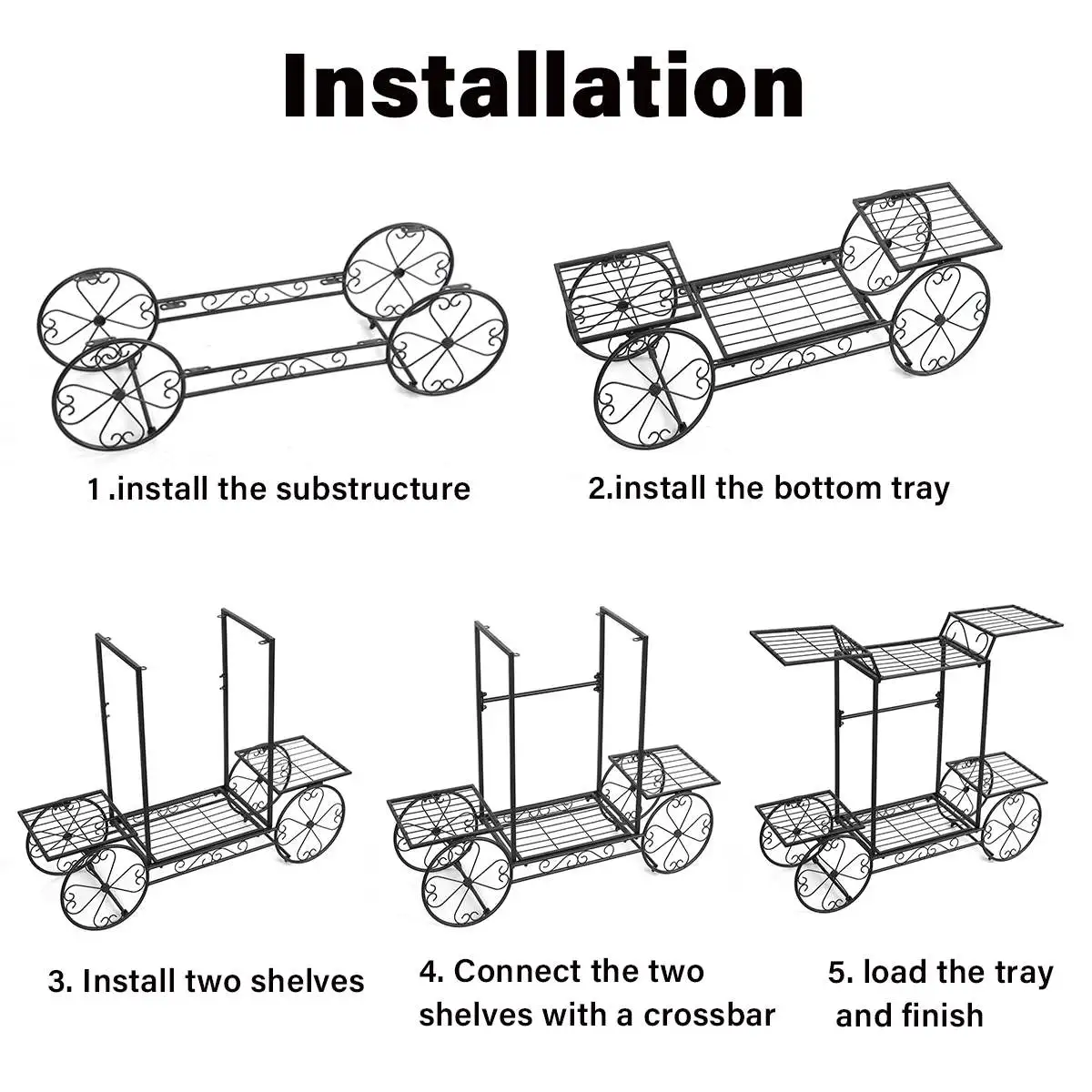 Installation

1 .install the substructure

2.install the bottom tray

3. Install two shelves

4. Connect the two shelves with a crossbar

5. load the tray and finish