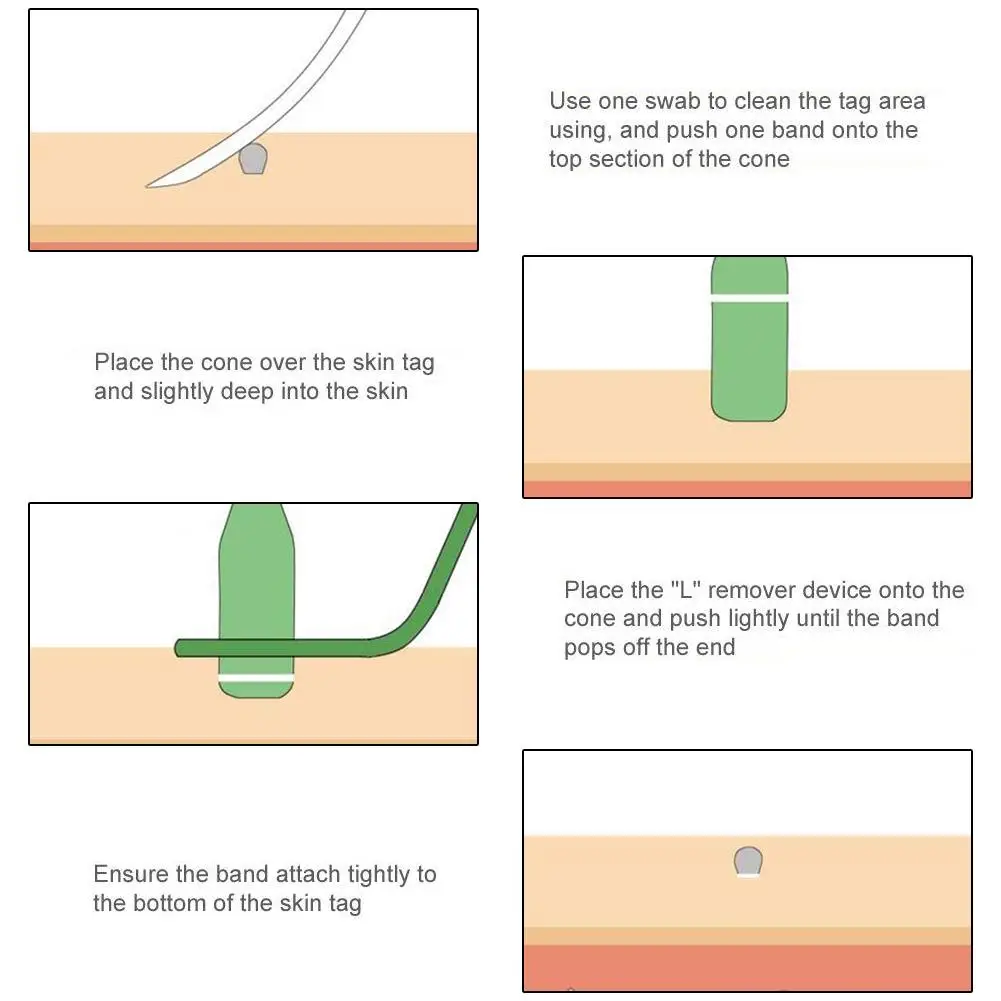 Use one swab to clean the tag area using, and push one band onto the top section of the cone

Place the cone over the skin tag and slightly deep into the skin

Place the "L" remover device onto the cone and push lightly until the band pops off the end

Ensure the band attach tightly to the bottom of the skin tag