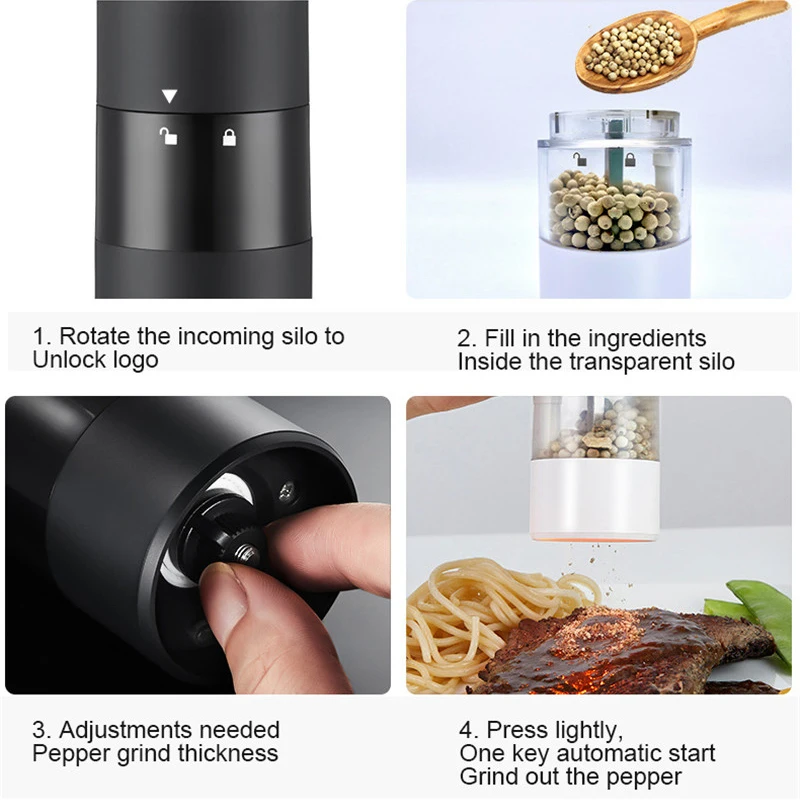 1. Rotate the incoming silo to
Unlock logo

2. Fill in the ingredients
Inside the transparent silo

3. Adjustments needed
Pepper grind thickness

4. Press lightly,
One key automatic start
Grind out the pepper