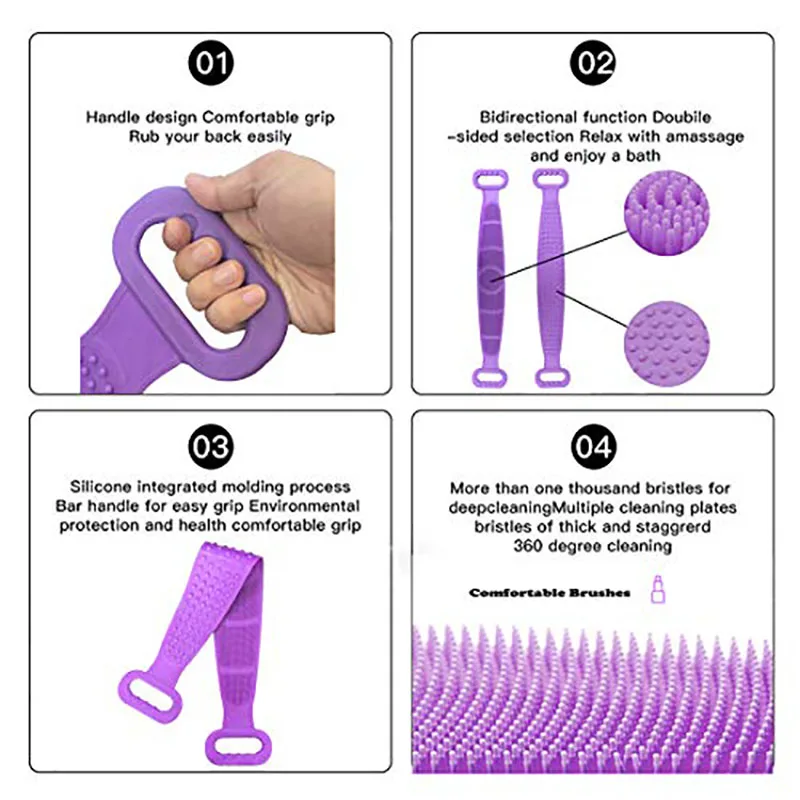 01

Handle design Comfortable grip
Rub your back easily

02

Bidirectional function Doubile
-sided selection Relax with amassage
and enjoy a bath

03

Silicone integrated molding process
Bar handle for easy grip Environmental
protection and health comfortable grip

04

More than one thousand bristles for
deepcleaningMultiple cleaning plates
bristles of thick and staggrerd
360 degree cleaning

Comfortable Brushes