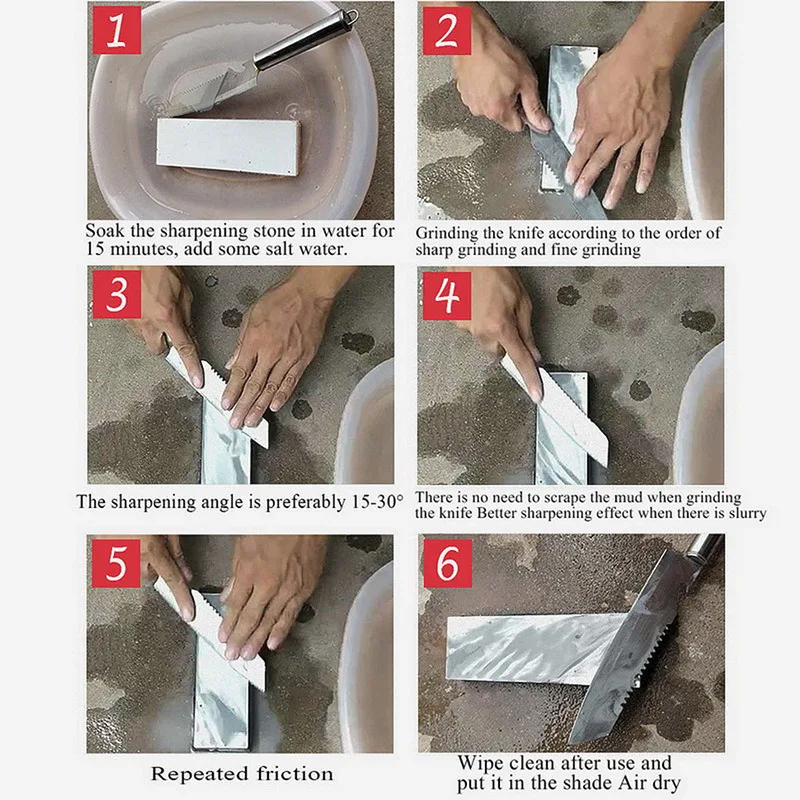 1

Soak the sharpening stone in water for 15 minutes, add some salt water.

2

Grinding the knife according to the order of sharp grinding and fine grinding

3

The sharpening angle is preferably 15-30°

4

There is no need to scrape the mud when grinding the knife Better sharpening effect when there is slurry

5

Repeated friction

6

Wipe clean after use and put it in the shade Air dry