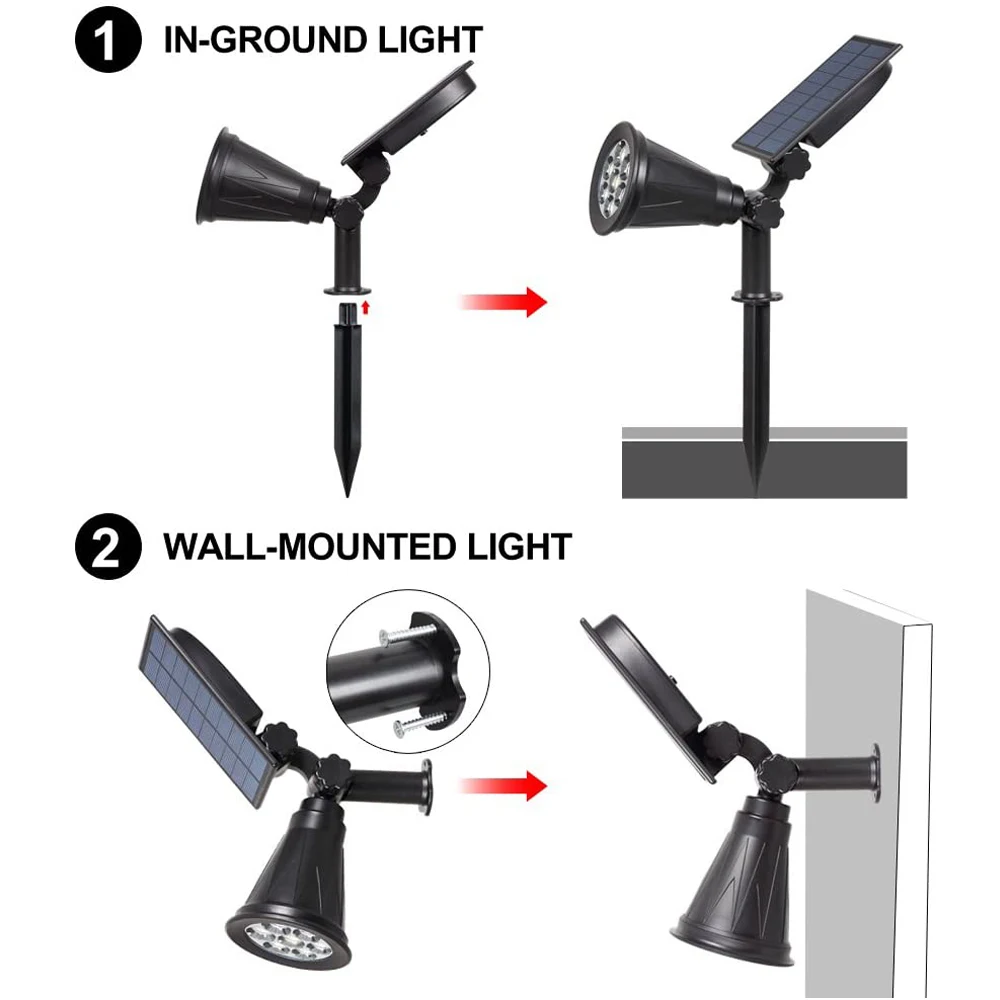 1 IN-GROUND LIGHT

2 WALL-MOUNTED LIGHT