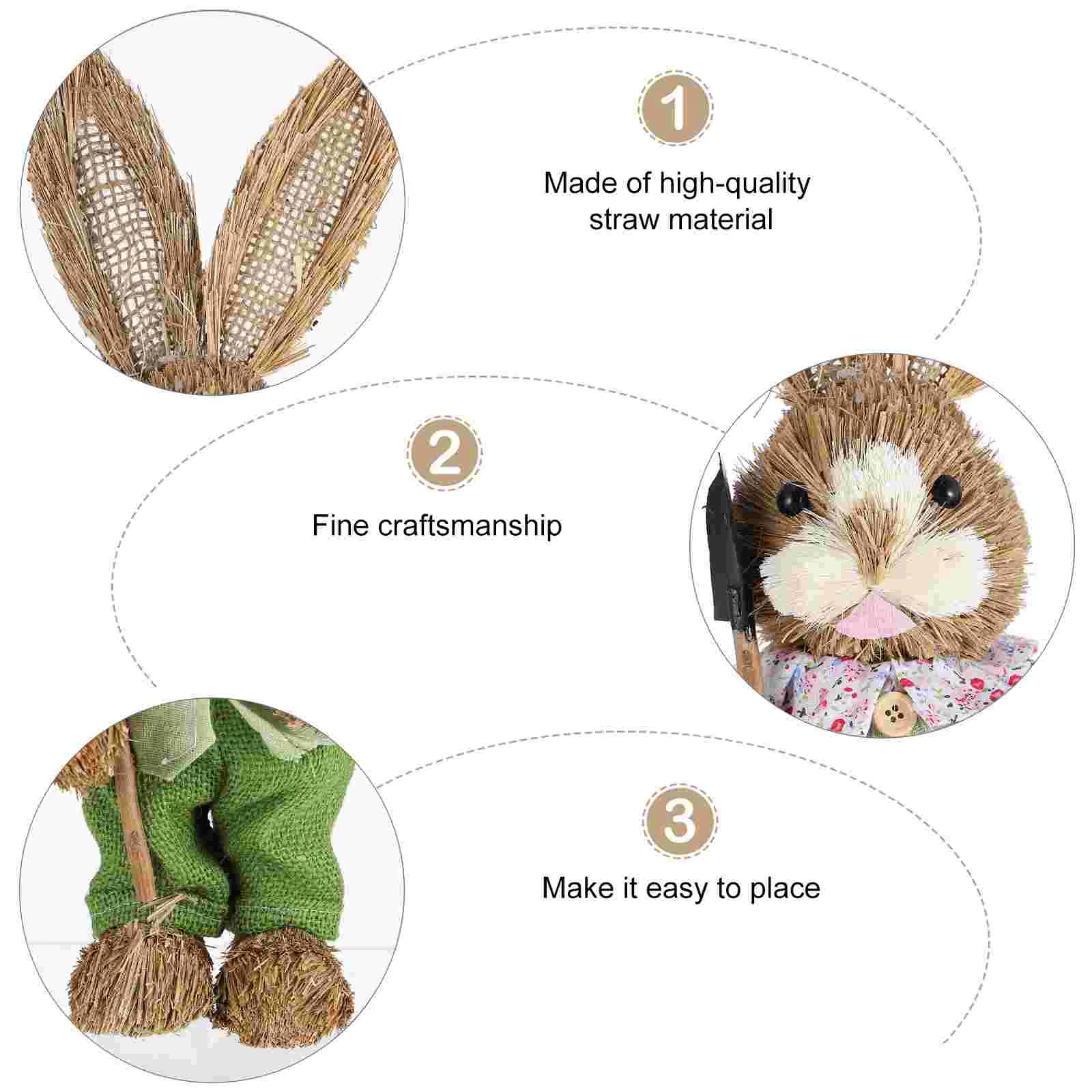 1

Made of high-quality straw material

2

Fine craftsmanship

3

Make it easy to place