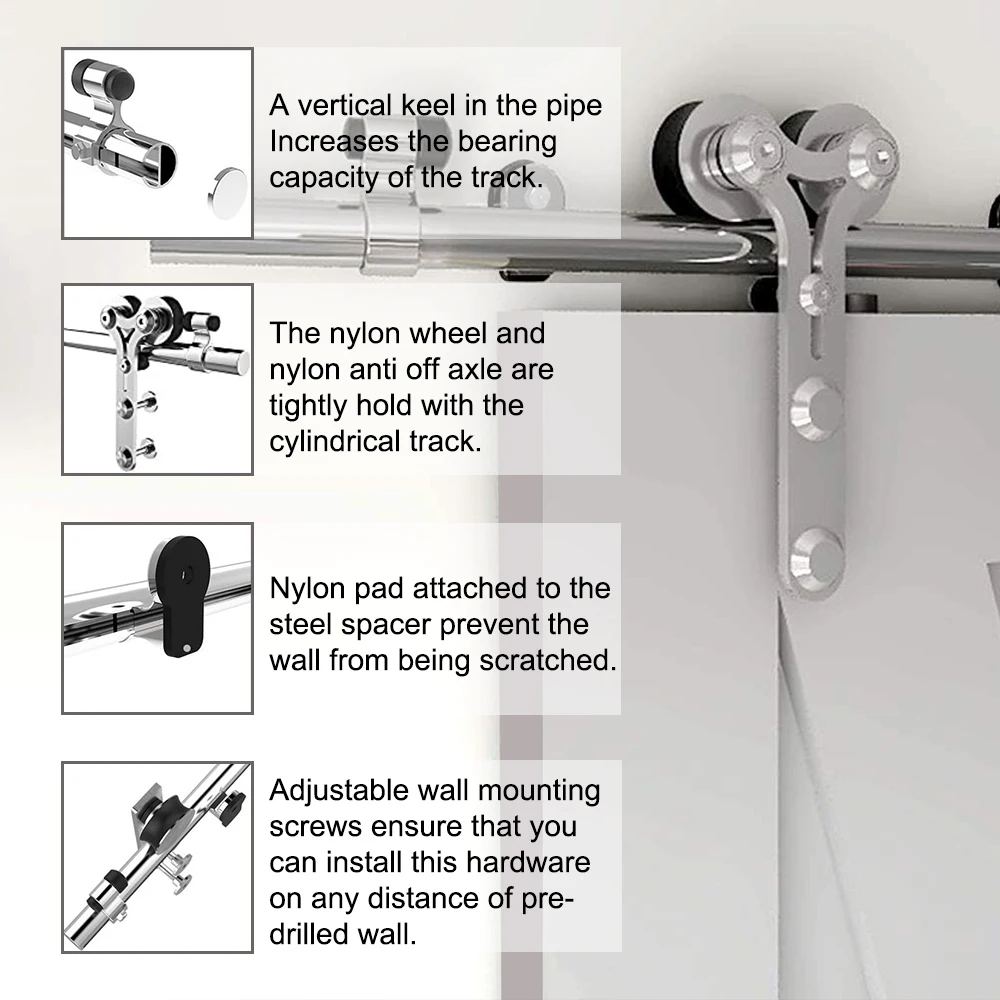 A vertical keel in the pipe Increases the bearing capacity of the track.

The nylon wheel and nylon anti off axle are tightly hold with the cylindrical track.

Nylon pad attached to the steel spacer prevent the wall from being scratched.

Adjustable wall mounting screws ensure that you can install this hardware on any distance of pre-drilled wall.