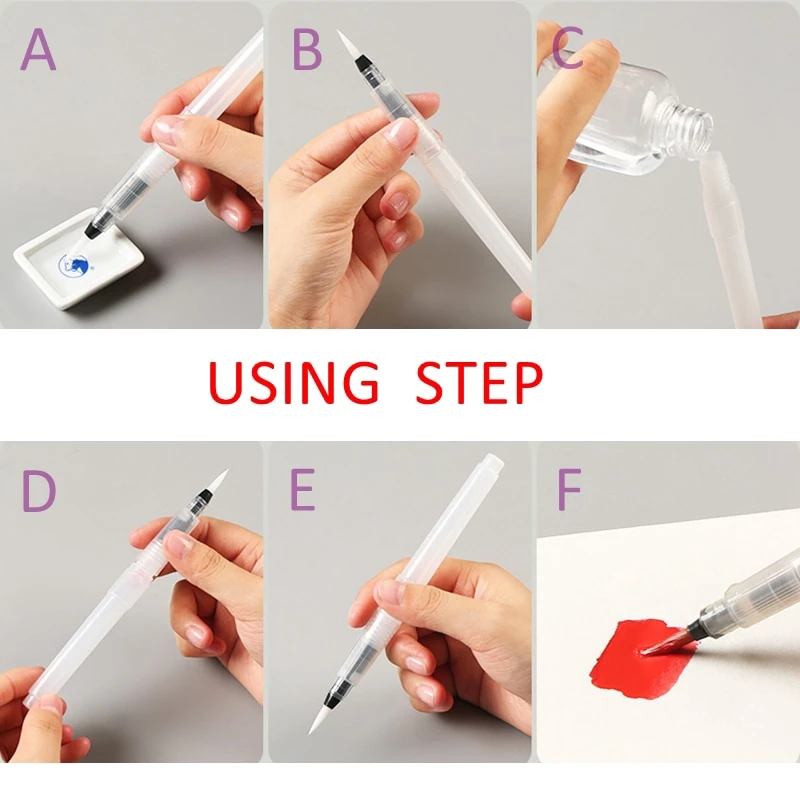 A

B

C

USING STEP

D

E

F