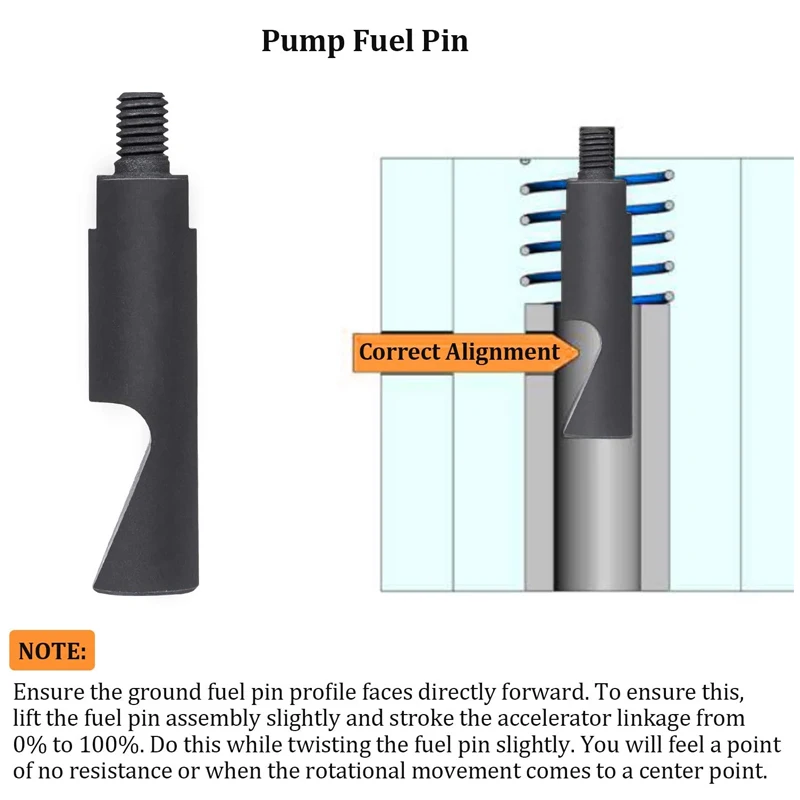 Pump Fuel Pin

Correct Alignment

NOTE:

Ensure the ground fuel pin profile faces directly forward. To ensure this, lift the fuel pin assembly slightly and stroke the accelerator linkage from 0% to 100%. Do this while twisting the fuel pin slightly. You will feel a point of no resistance or when the rotational movement comes to a center point.