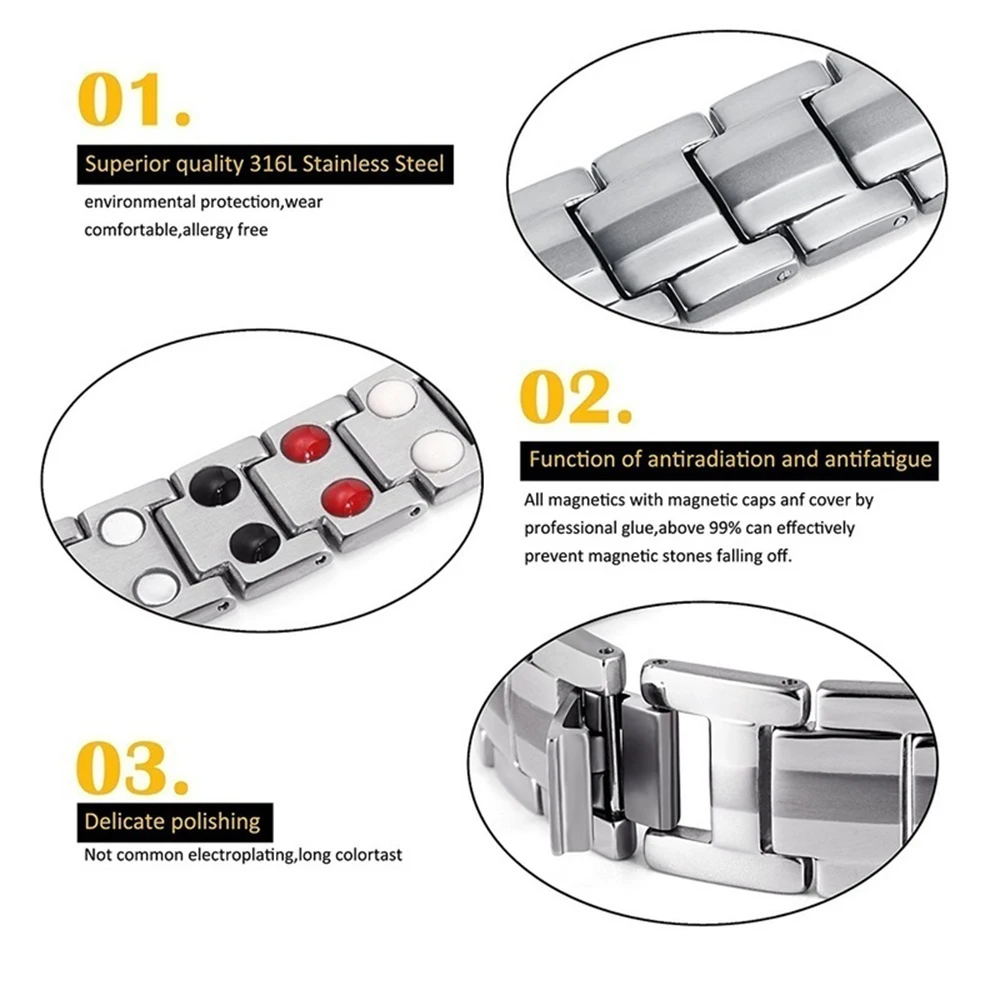 01.

Superior quality 316L Stainless Steel

environmental protection,wear comfortable,allergy free

02.

Function of antiradiation and antifatigue

All magnetics with magnetic caps anf cover by professional glue,above 99% can effectively prevent magnetic stones falling off.

03.

Delicate polishing

Not common electroplating,long colortast