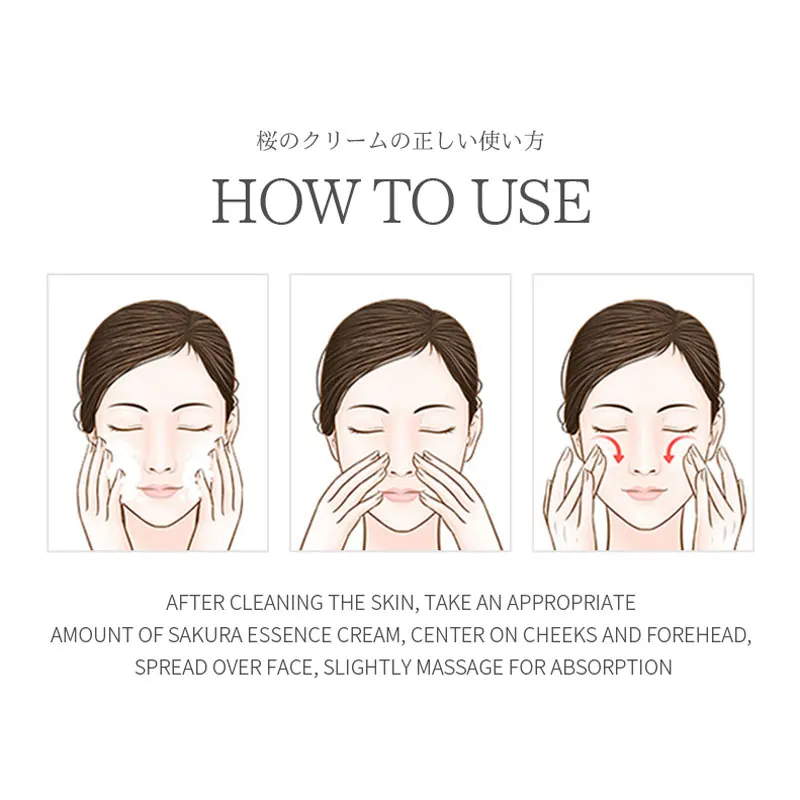 桜のクリームの正しい使い方

HOW TO USE

AFTER CLEANING THE SKIN, TAKE AN APPROPRIATE AMOUNT OF SAKURA ESSENCE CREAM, CENTER ON CHEEKS AND FOREHEAD, SPREAD OVER FACE, SLIGHTLY MASSAGE FOR ABSORPTION