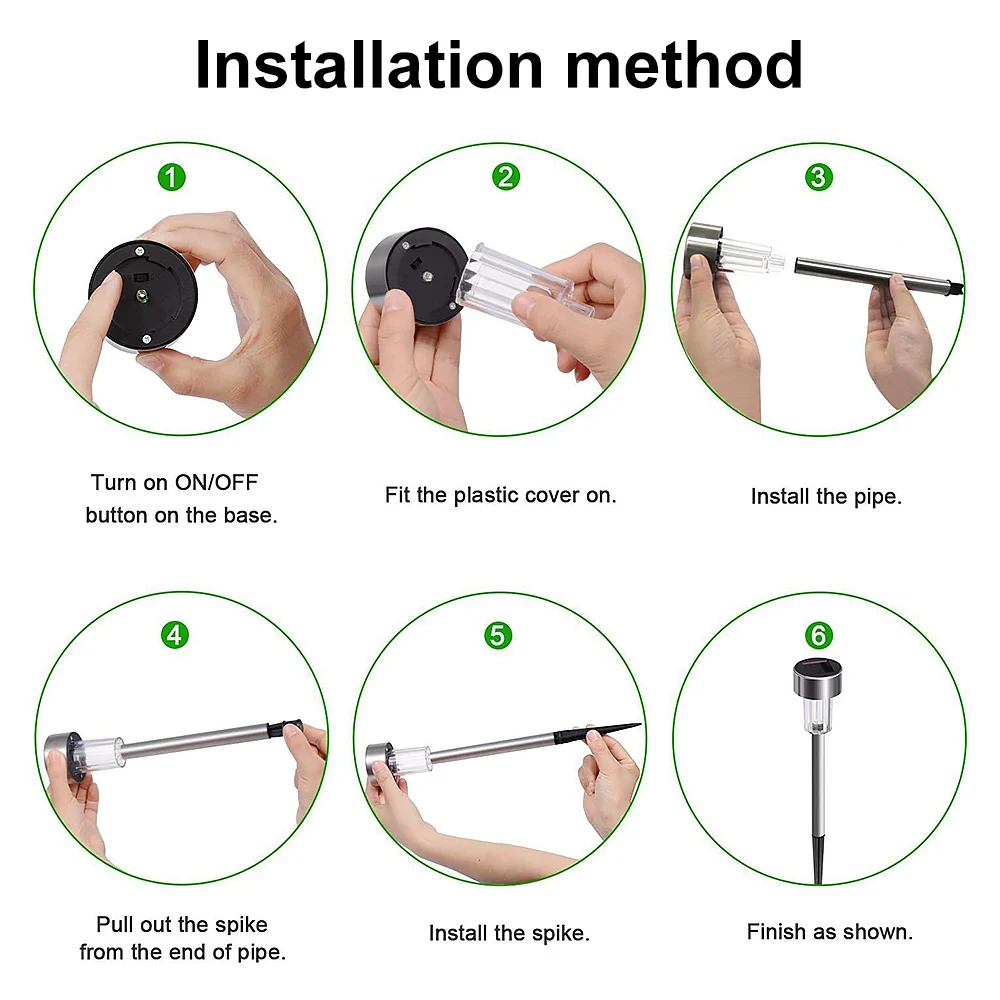 Installation method

1

Turn on ON/OFF button on the base.

2

Fit the plastic cover on.

3

Install the pipe.

4

Pull out the spike from the end of pipe.

5

Install the spike.

6

Finish as shown.