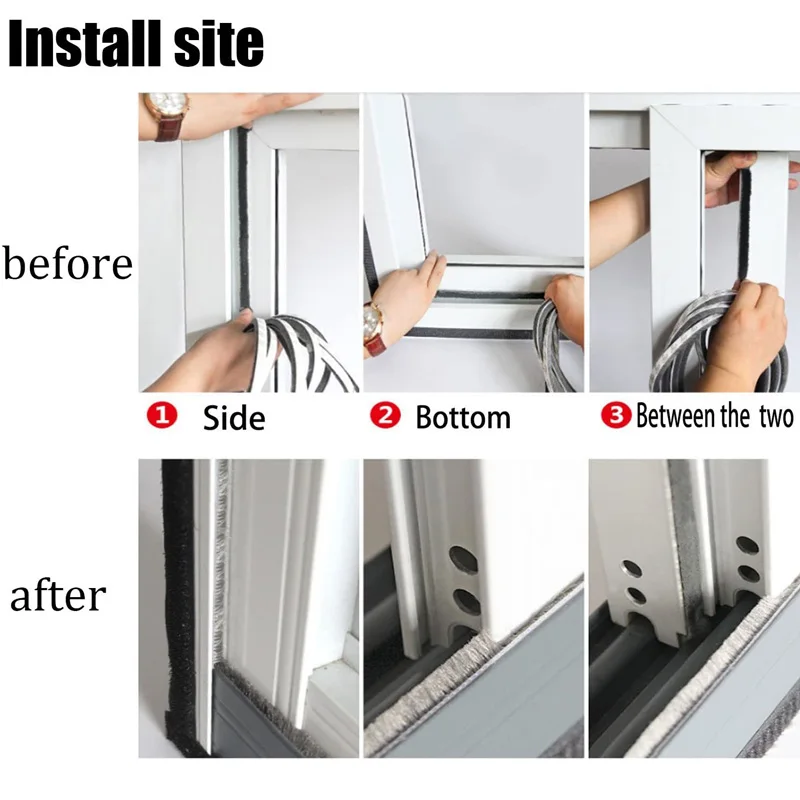 Install site

before

1 Side

2 Bottom

3 Between the two

after