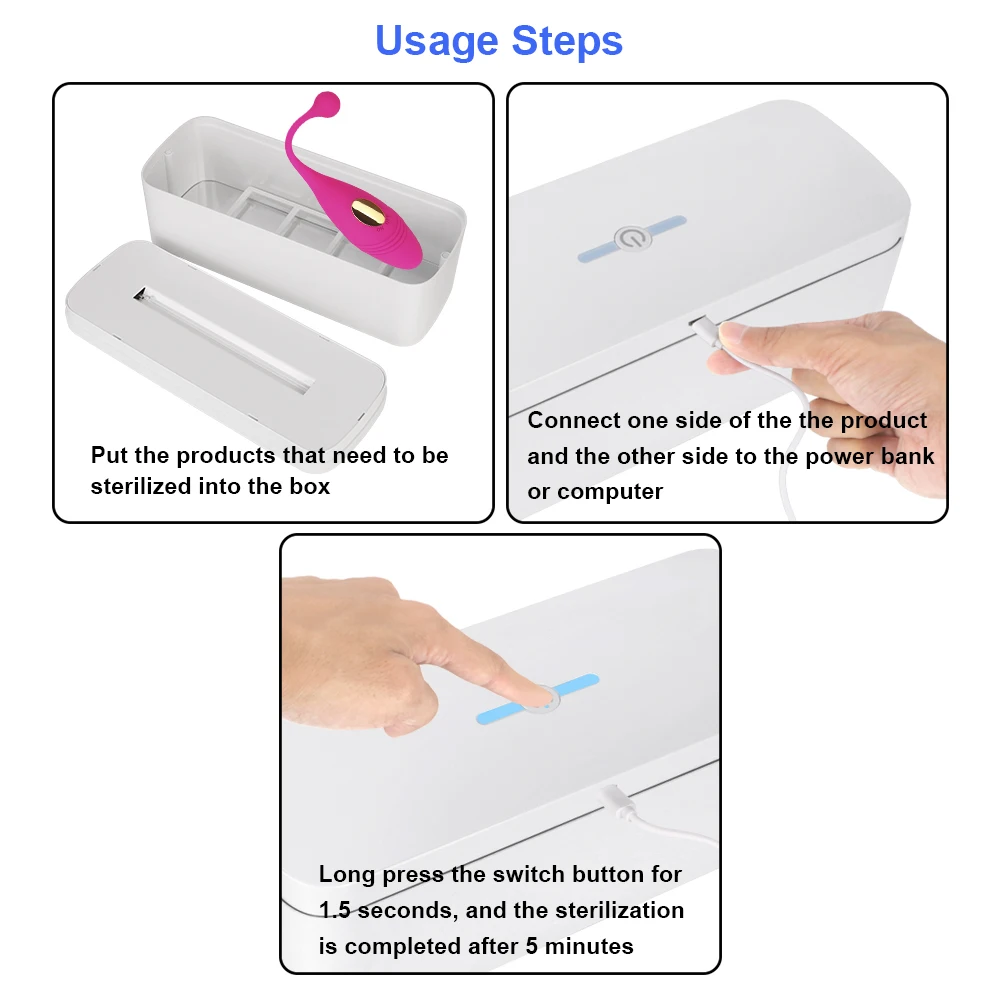 Usage Steps

Put the products that need to be sterilized into the box

Connect one side of the the product and the other side to the power bank or computer

Long press the switch button for 1.5 seconds, and the sterilization is completed after 5 minutes