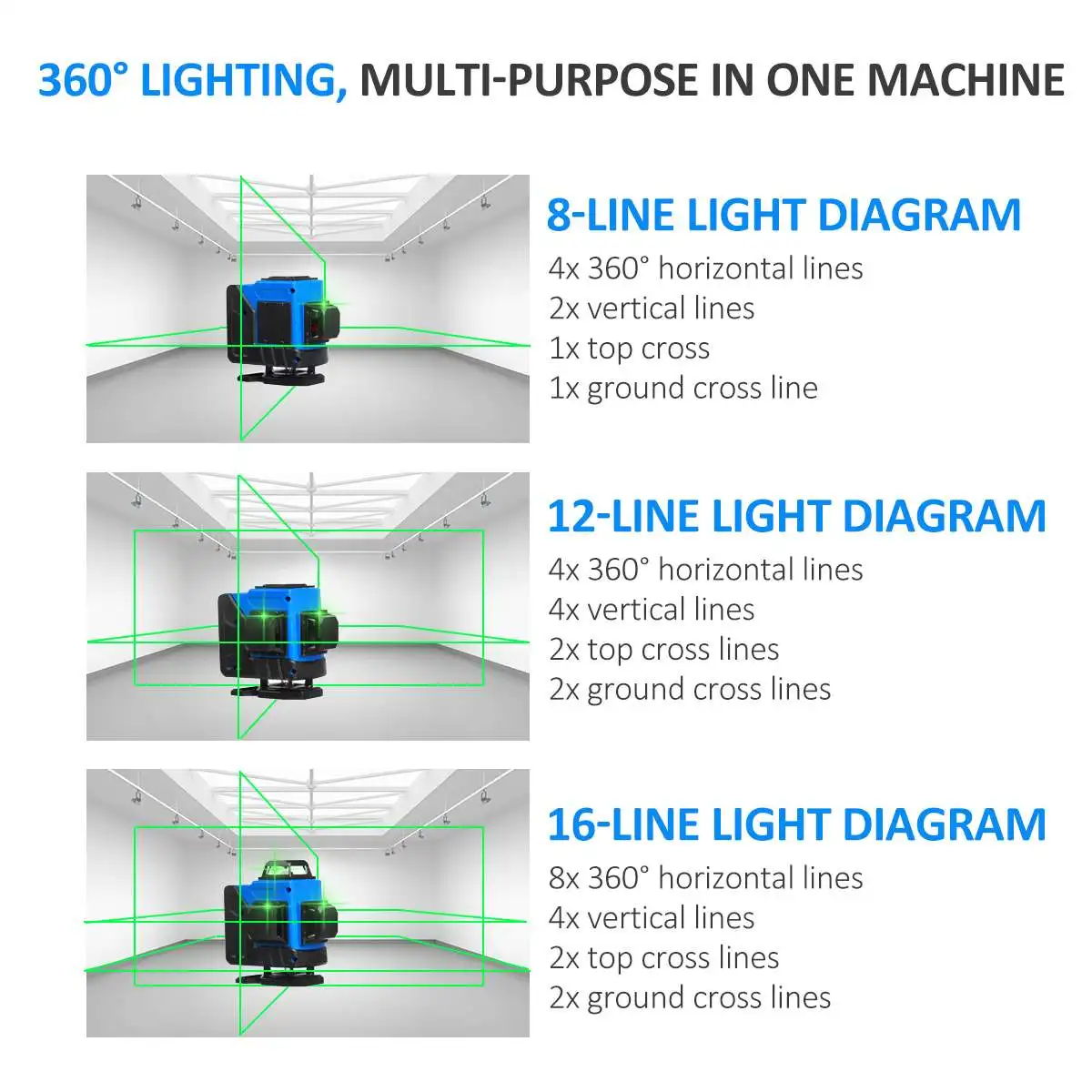 360° LIGHTING, MULTI-PURPOSE IN ONE MACHINE

8-LINE LIGHT DIAGRAM
4x 360° horizontal lines
2x vertical lines
1x top cross
1x ground cross line

12-LINE LIGHT DIAGRAM
4x 360° horizontal lines
4x vertical lines
2x top cross lines
2x ground cross lines

16-LINE LIGHT DIAGRAM
8x 360° horizontal lines
4x vertical lines
2x top cross lines
2x ground cross lines