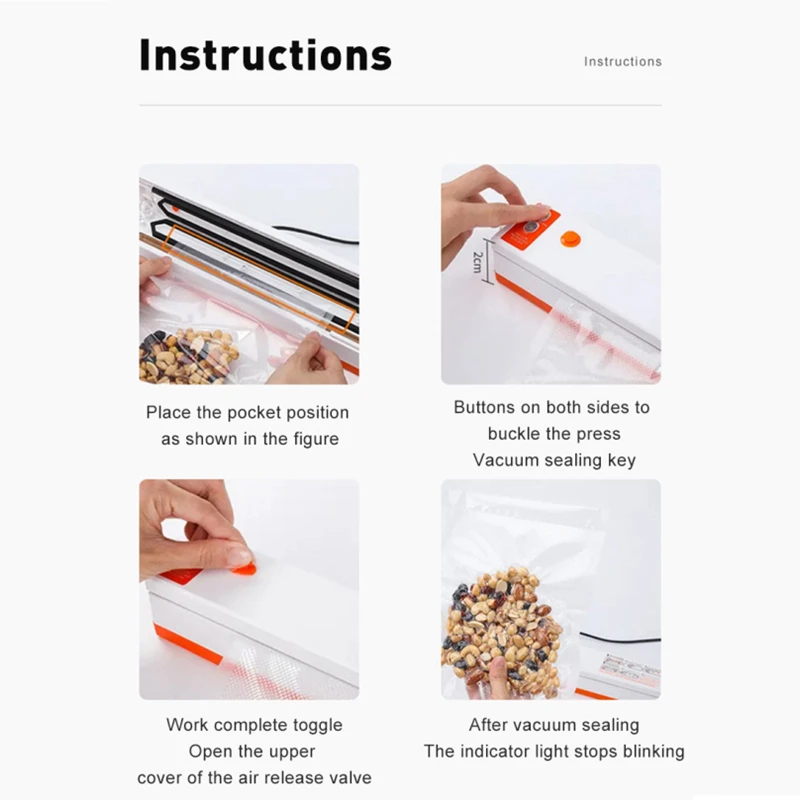 Instructions

Instructions

2cm

Place the pocket position
as shown in the figure

Buttons on both sides to
buckle the press
Vacuum sealing key

Work complete toggle
Open the upper
cover of the air release valve

After vacuum sealing
The indicator light stops blinking