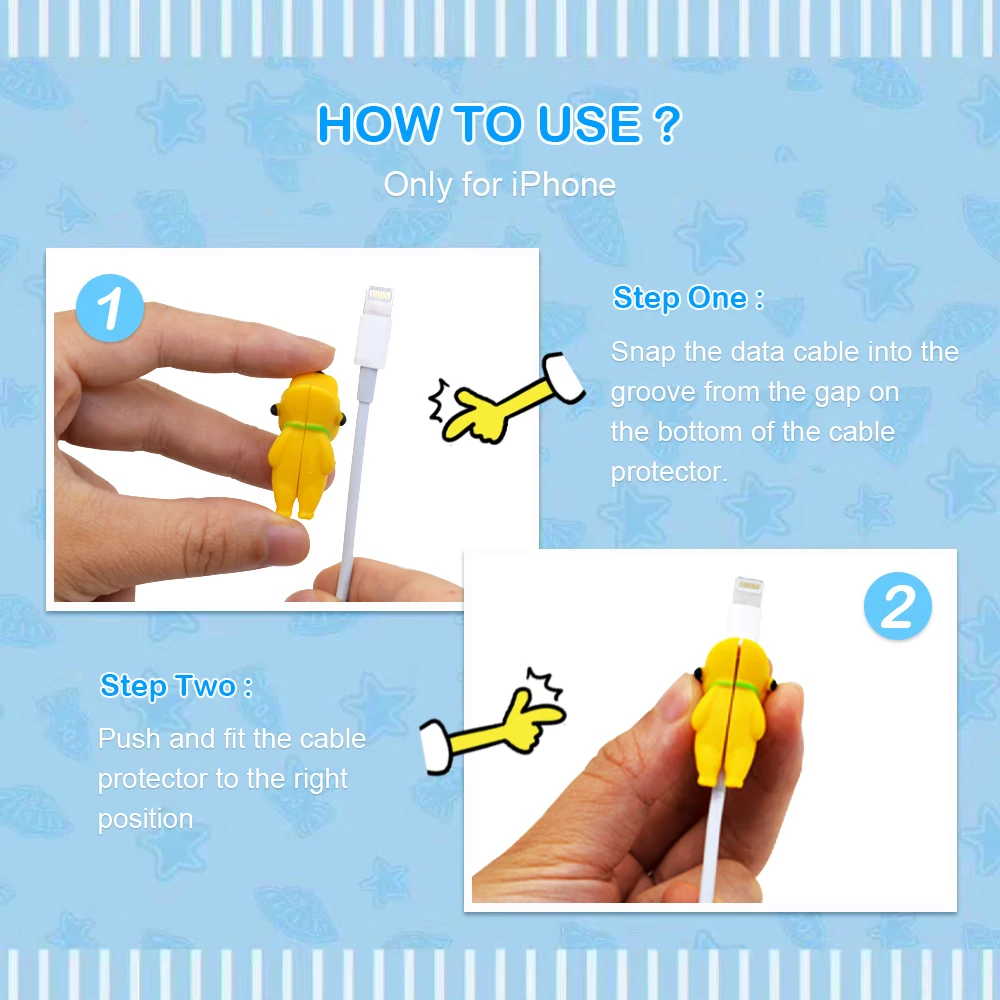 HOW TO USE ?
Only for iPhone

1

Step One :
Snap the data cable into the groove from the gap on the bottom of the cable protector.

2

Step Two :
Push and fit the cable protector to the right position