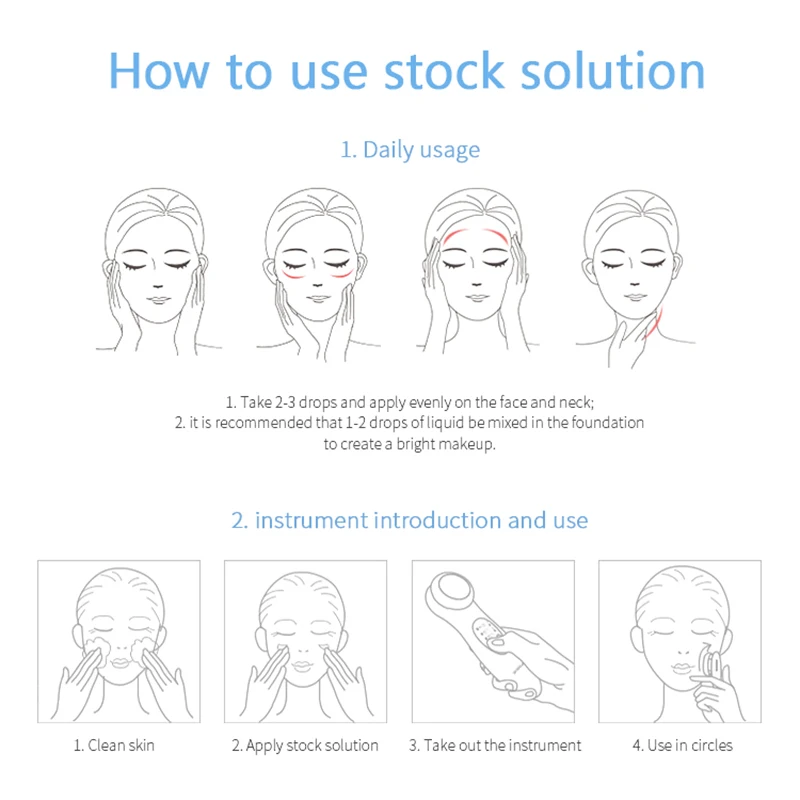 How to use stock solution

1. Daily usage

1. Take 2-3 drops and apply evenly on the face and neck;
2. it is recommended that 1-2 drops of liquid be mixed in the foundation to create a bright makeup.

2. instrument introduction and use

1. Clean skin

2. Apply stock solution

3. Take out the instrument

4. Use in circles