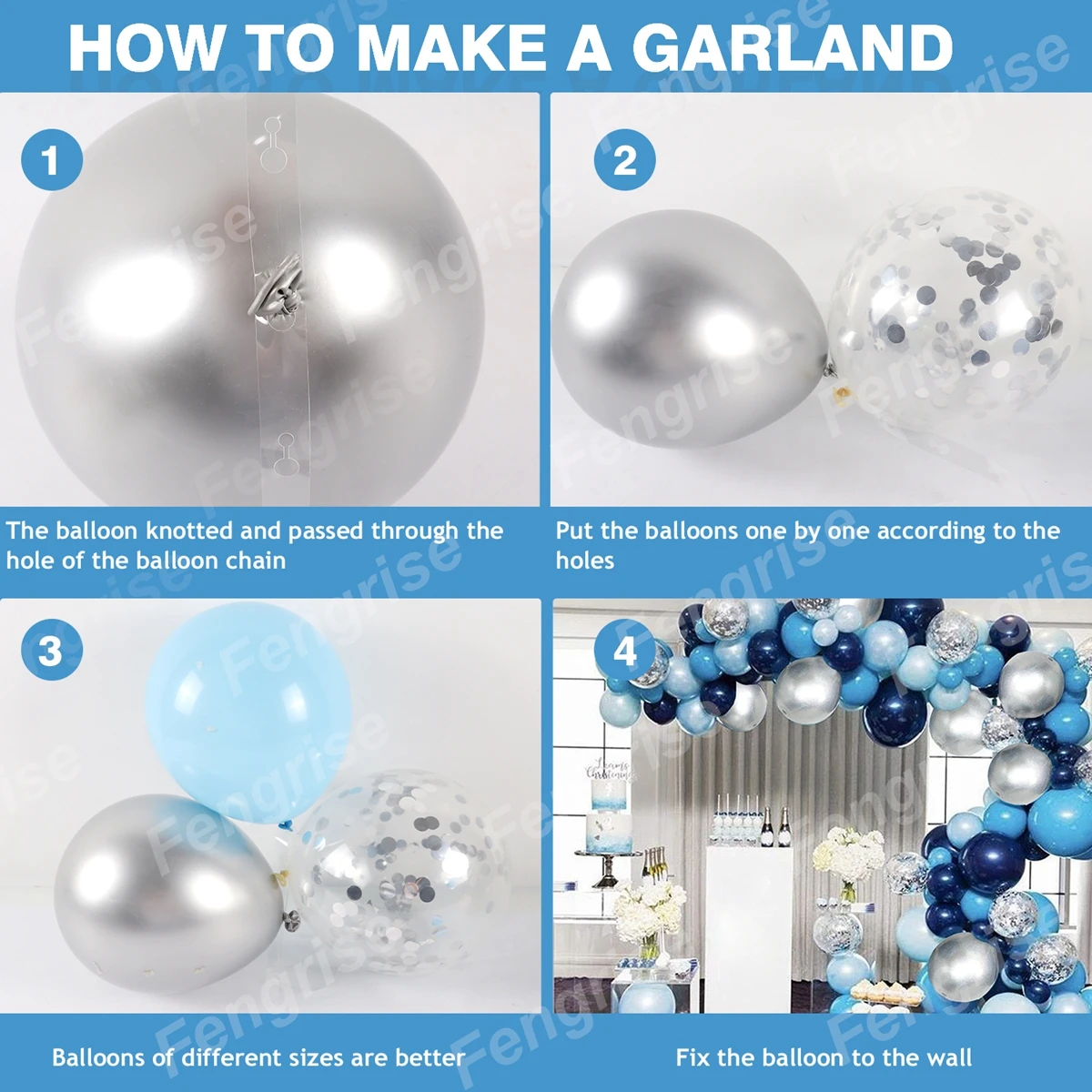 HOW TO MAKE A GARLAND

1

The balloon knotted and passed through the hole of the balloon chain

2

Put the balloons one by one according to the holes

3

Balloons of different sizes are better

4

Fix the balloon to the wall

Fengrise