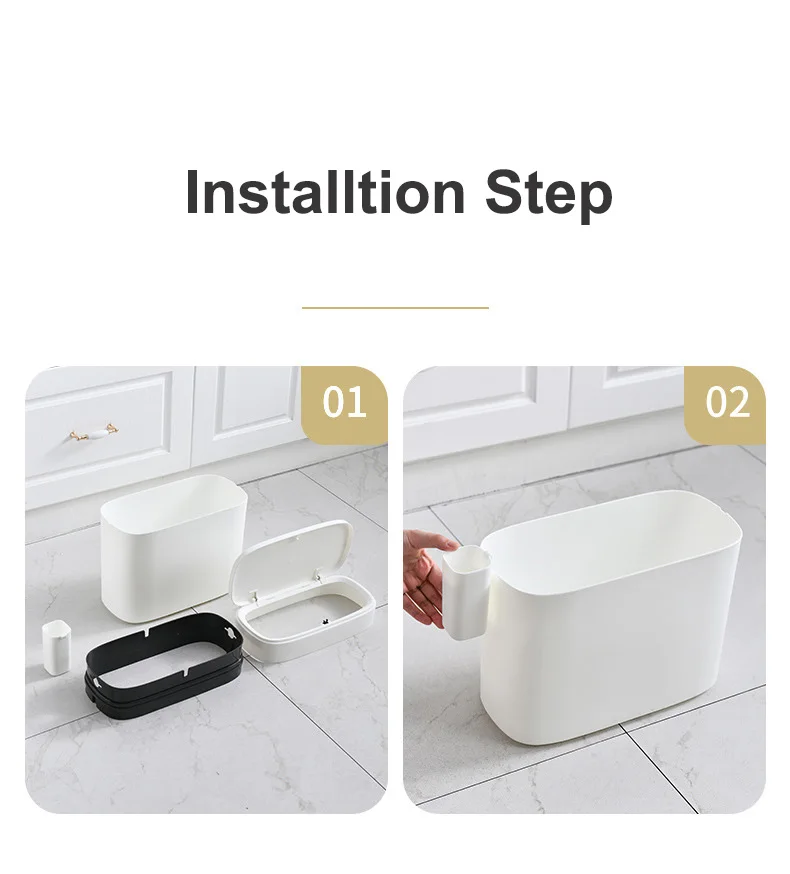 Installtion Step

01

02