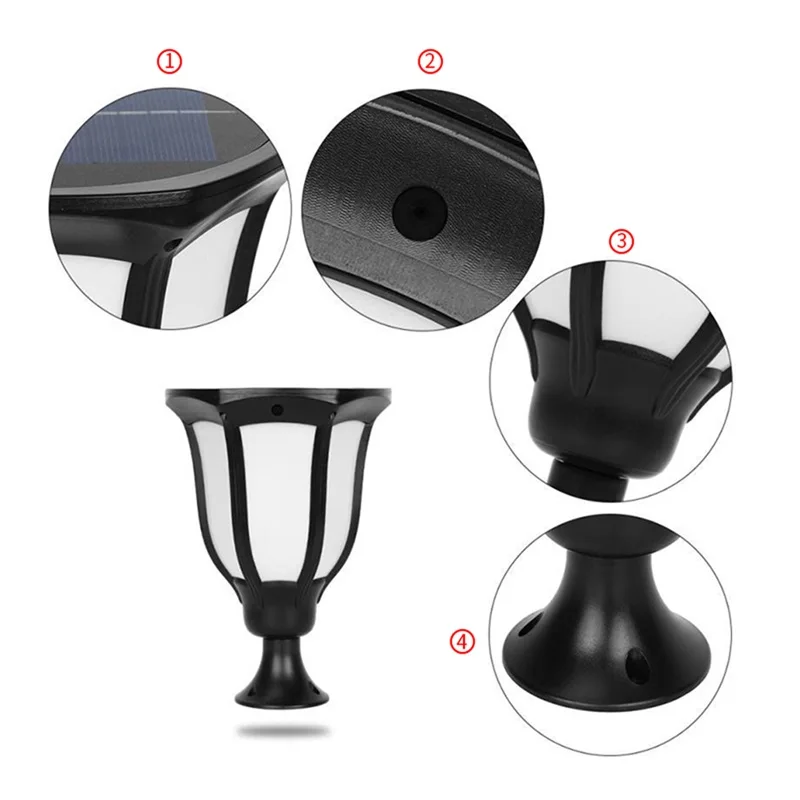 ①

②

③

④