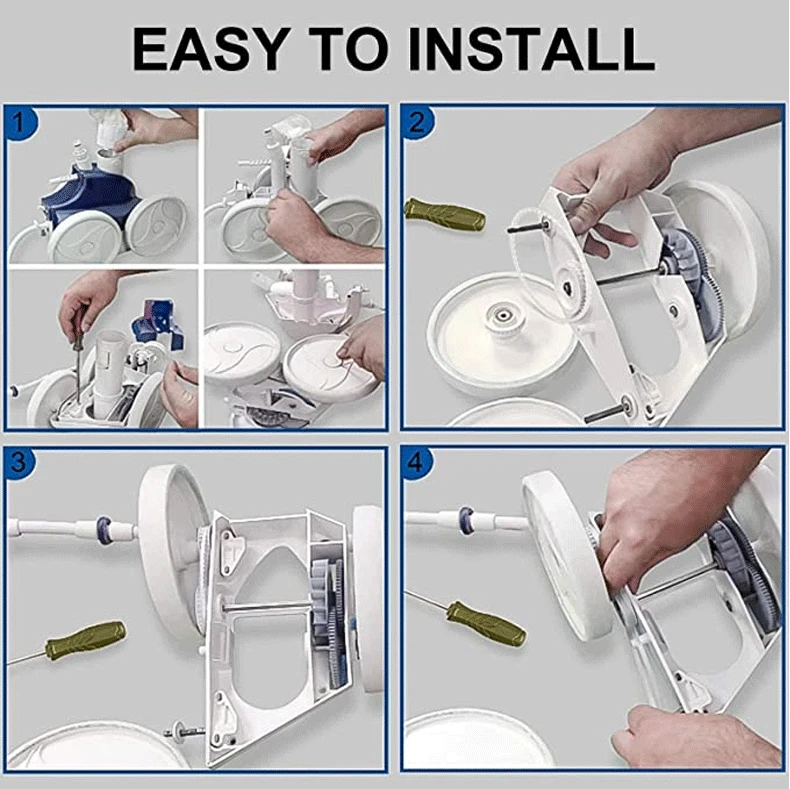 EASY TO INSTALL

1

2

3

4