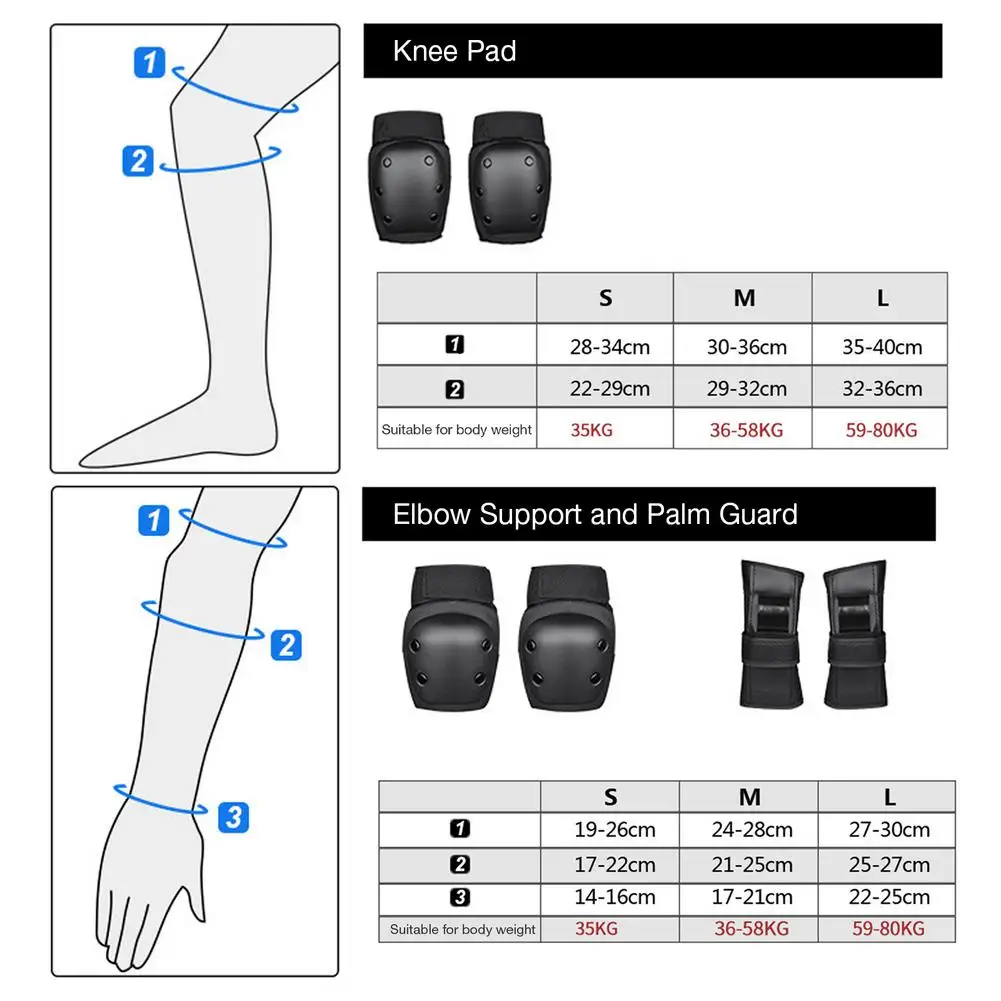 1

2

Knee Pad

| | S | M | L |
|---|---|---|---|
| 1 | 28-34cm | 30-36cm | 35-40cm |
| 2 | 22-29cm | 29-32cm | 32-36cm |
| Suitable for body weight | 35KG | 36-58KG | 59-80KG |

1

2

3

Elbow Support and Palm Guard

| | S | M | L |
|---|---|---|---|
| 1 | 19-26cm | 24-28cm | 27-30cm |
| 2 | 17-22cm | 21-25cm | 25-27cm |
| 3 | 14-16cm | 17-21cm | 22-25cm |
| Suitable for body weight | 35KG | 36-58KG | 59-80KG |