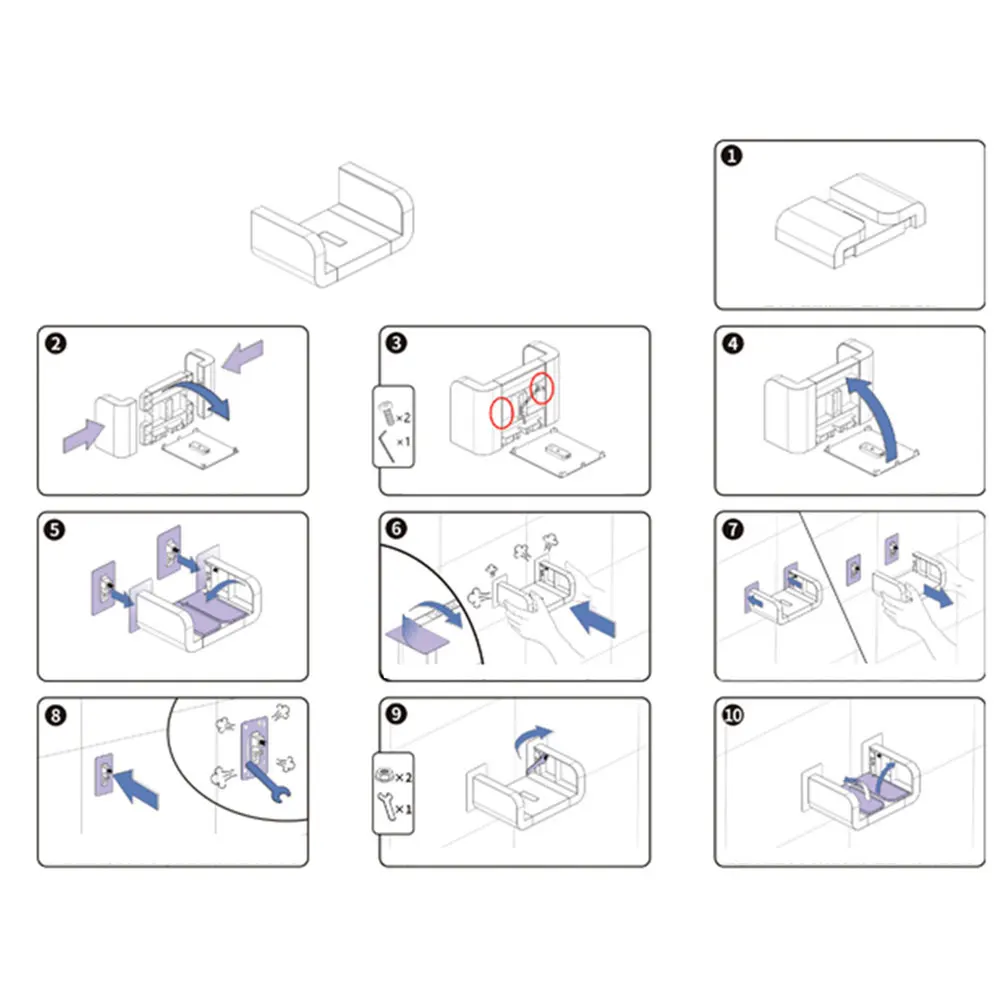 1

2

3
×2
×1

4

5

6

7

8

9
×2
×1

10