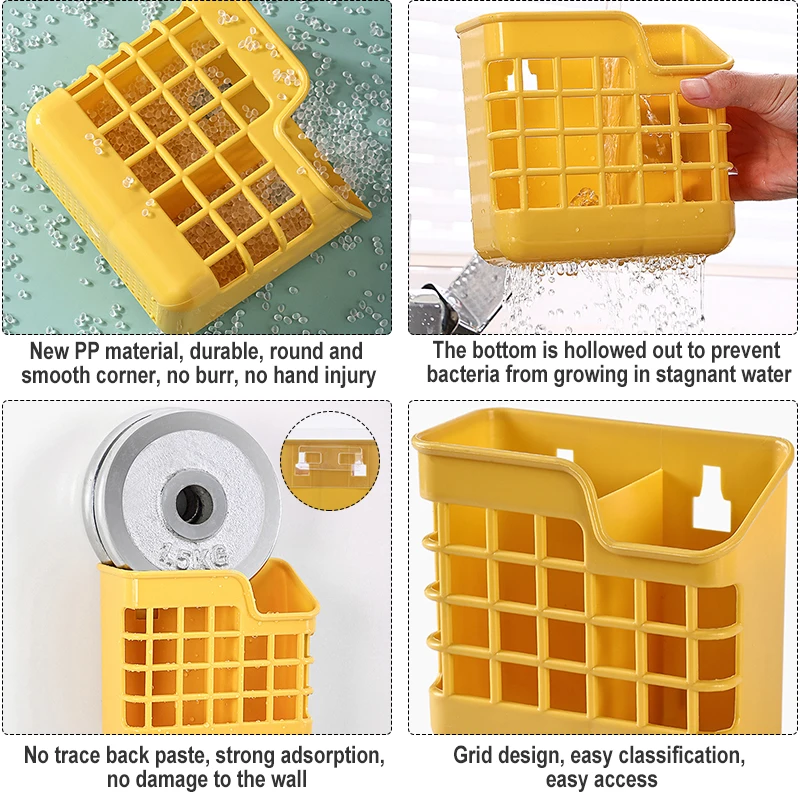 New PP material, durable, round and smooth corner, no burr, no hand injury

The bottom is hollowed out to prevent bacteria from growing in stagnant water

1.5KG

No trace back paste, strong adsorption, no damage to the wall

Grid design, easy classification, easy access