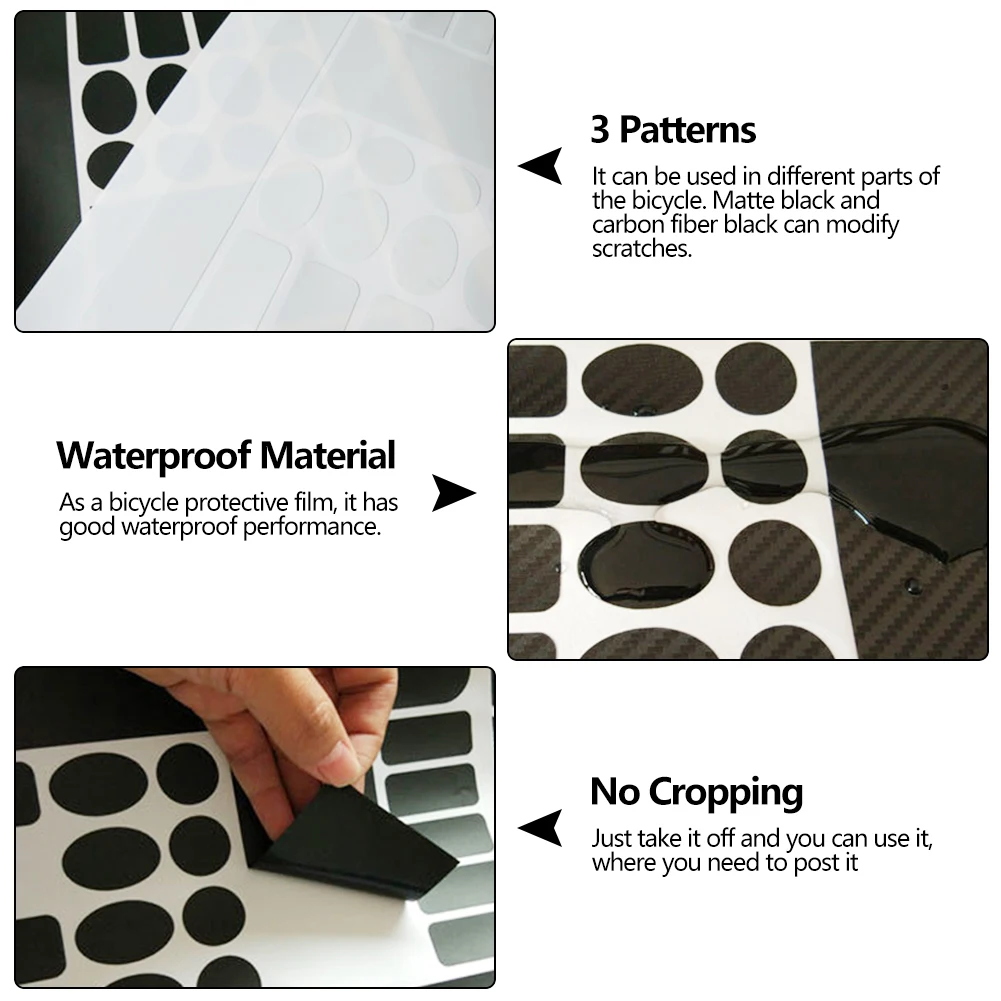 3 Patterns

It can be used in different parts of the bicycle. Matte black and carbon fiber black can modify scratches.

Waterproof Material

As a bicycle protective film, it has good waterproof performance.

No Cropping

Just take it off and you can use it, where you need to post it