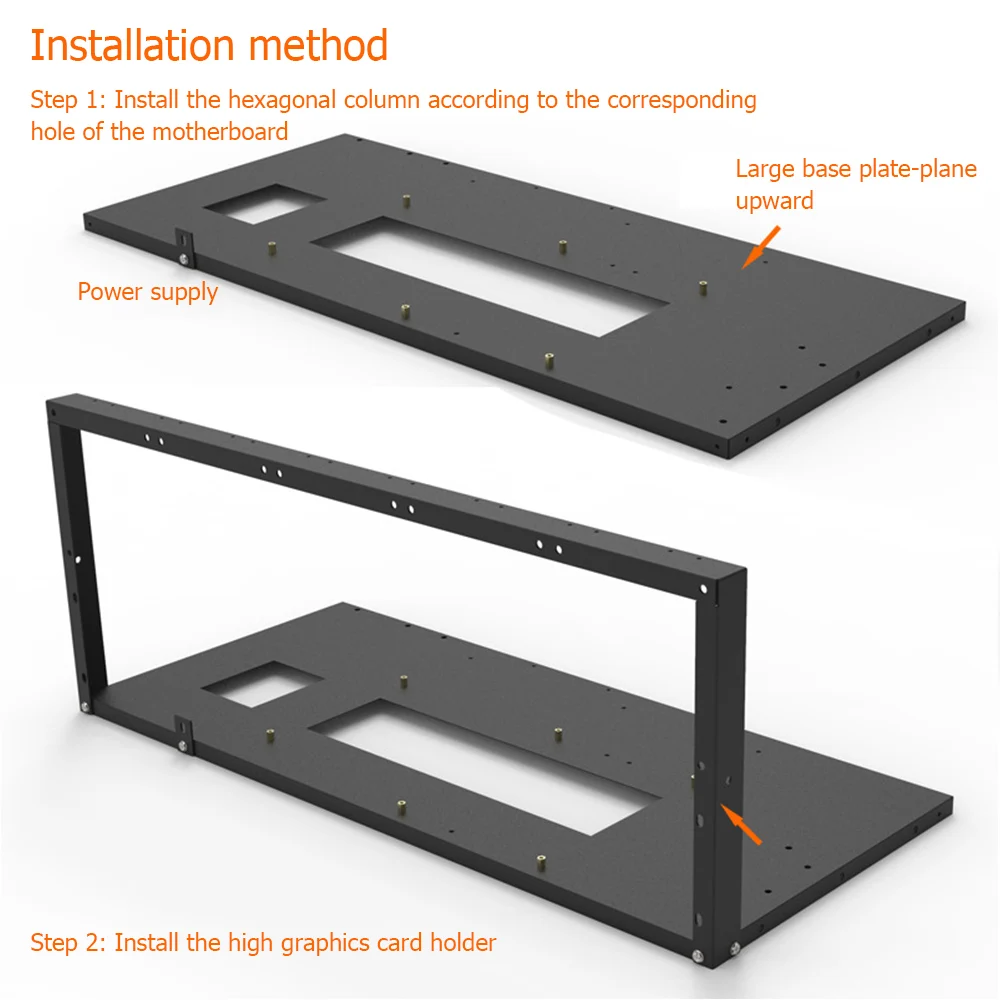 Installation method

Step 1: Install the hexagonal column according to the corresponding hole of the motherboard

Large base plate-plane upward

Power supply

Step 2: Install the high graphics card holder