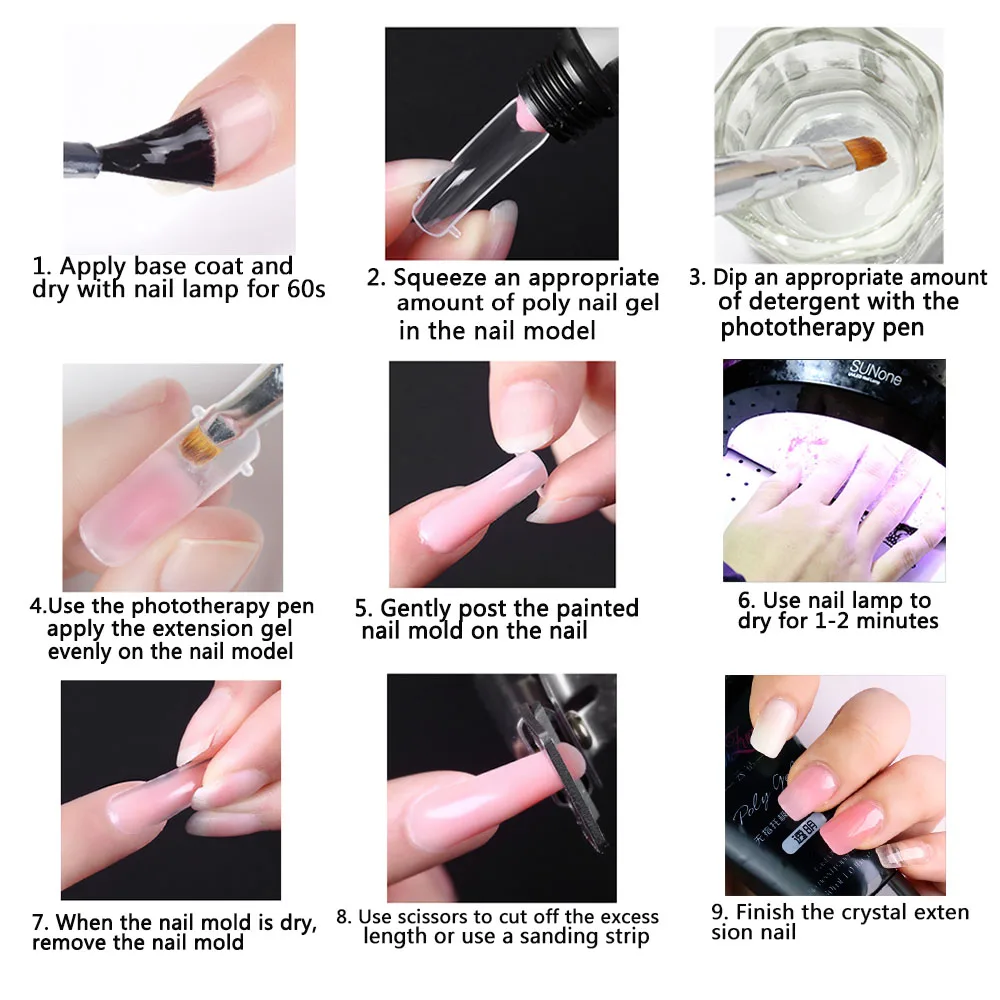 1. Apply base coat and dry with nail lamp for 60s

2. Squeeze an appropriate amount of poly nail gel in the nail model

3. Dip an appropriate amount of detergent with the phototherapy pen

4.Use the phototherapy pen apply the extension gel evenly on the nail model

5. Gently post the painted nail mold on the nail

SUNone

6. Use nail lamp to dry for 1-2 minutes

7. When the nail mold is dry, remove the nail mold

8. Use scissors to cut off the excess length or use a sanding strip

Poly Gel

透明

9. Finish the crystal exten sion nail