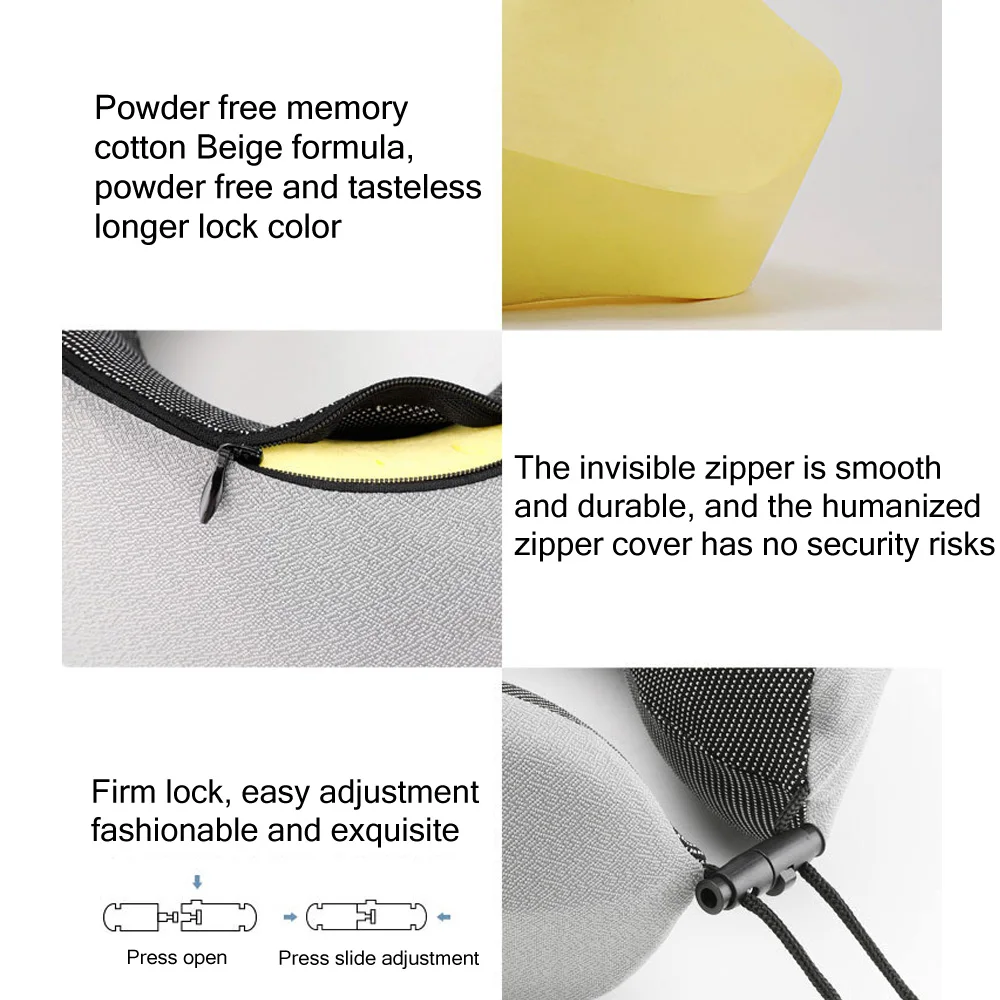 Powder free memory cotton Beige formula, powder free and tasteless longer lock color

The invisible zipper is smooth and durable, and the humanized zipper cover has no security risks

Firm lock, easy adjustment fashionable and exquisite

Press open

Press slide adjustment