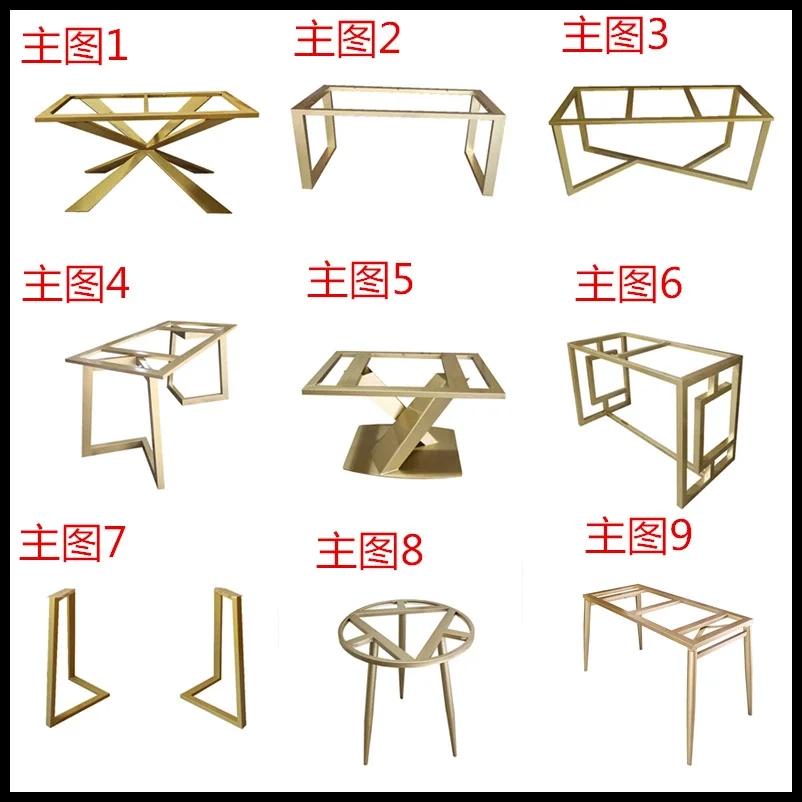 主图1
主图2
主图3
主图4
主图5
主图6
主图7
主图8
主图9