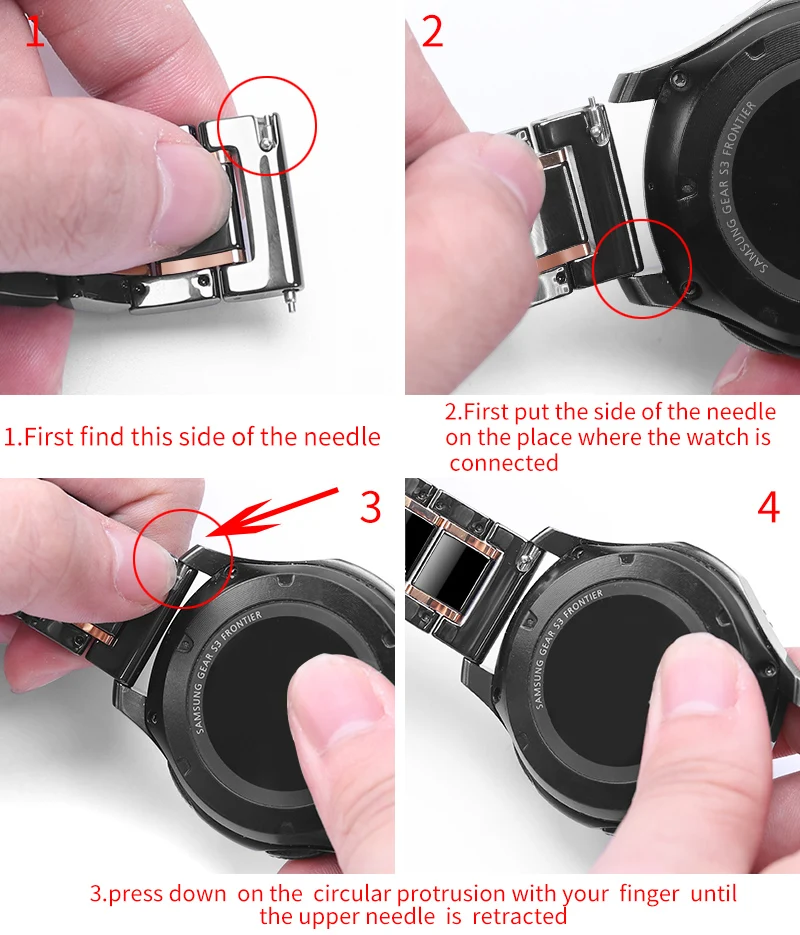 1

2

SAMSUNG GEAR S3 FRONTIER

1.First find this side of the needle

2.First put the side of the needle on the place where the watch is connected

3

SAMSUNG GEAR S3 FRONTIER

4

SAMSUNG GEAR S3 FRONTIER

3.press down on the circular protrusion with your finger until the upper needle is retracted