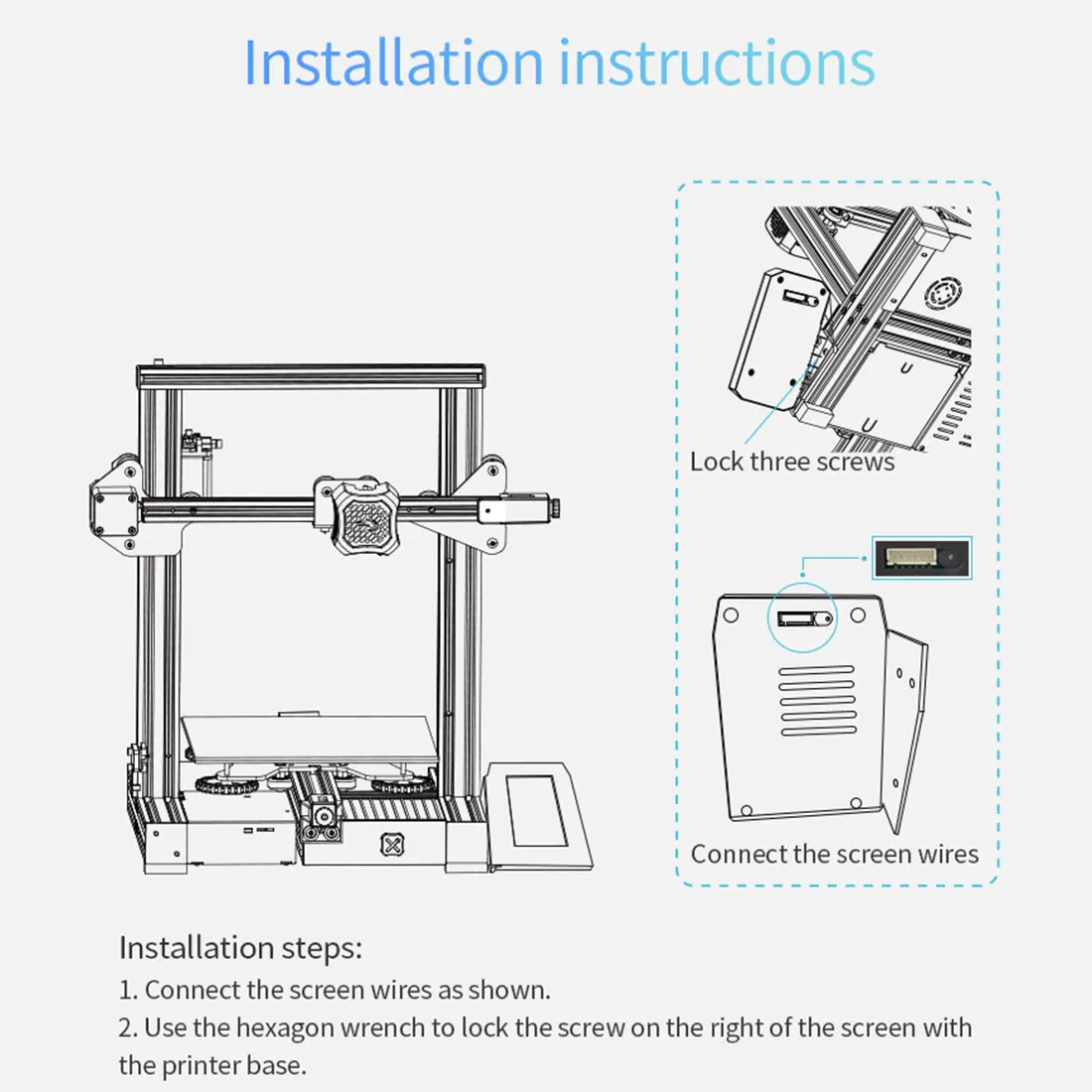 Installation instructions

Lock three screws

Connect the screen wires

Installation steps:
1. Connect the screen wires as shown.
2. Use the hexagon wrench to lock the screw on the right of the screen with the printer base.