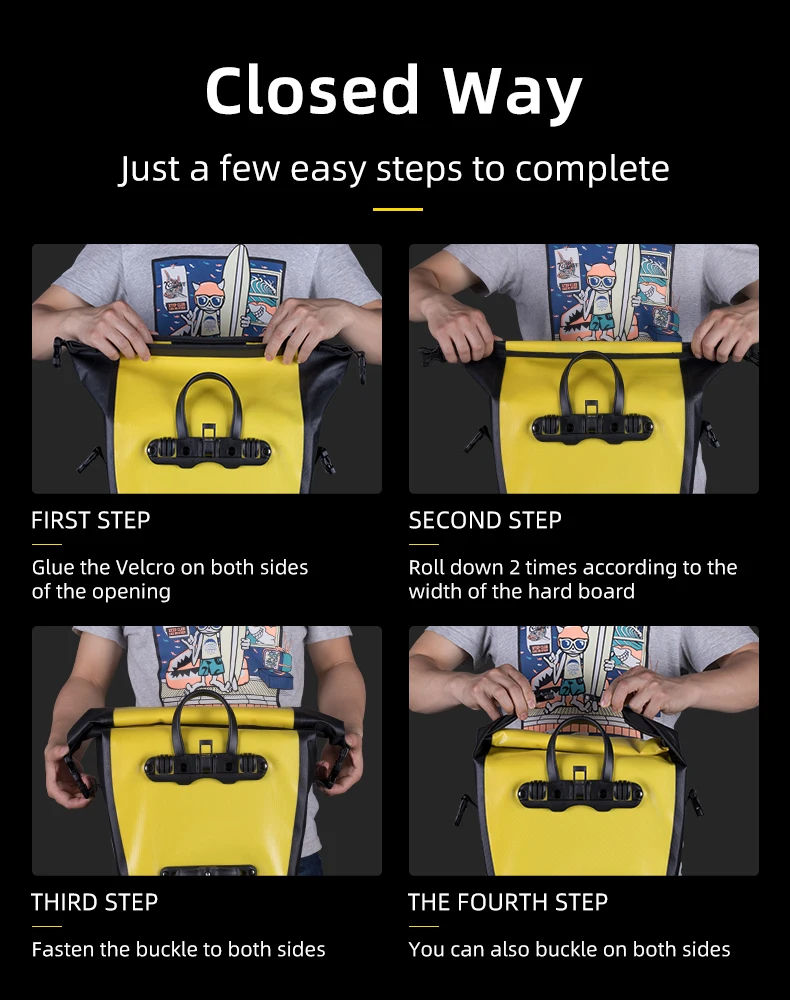 Closed Way

Just a few easy steps to complete

FIRST STEP

Glue the Velcro on both sides of the opening

SECOND STEP

Roll down 2 times according to the width of the hard board

THIRD STEP

Fasten the buckle to both sides

THE FOURTH STEP

You can also buckle on both sides