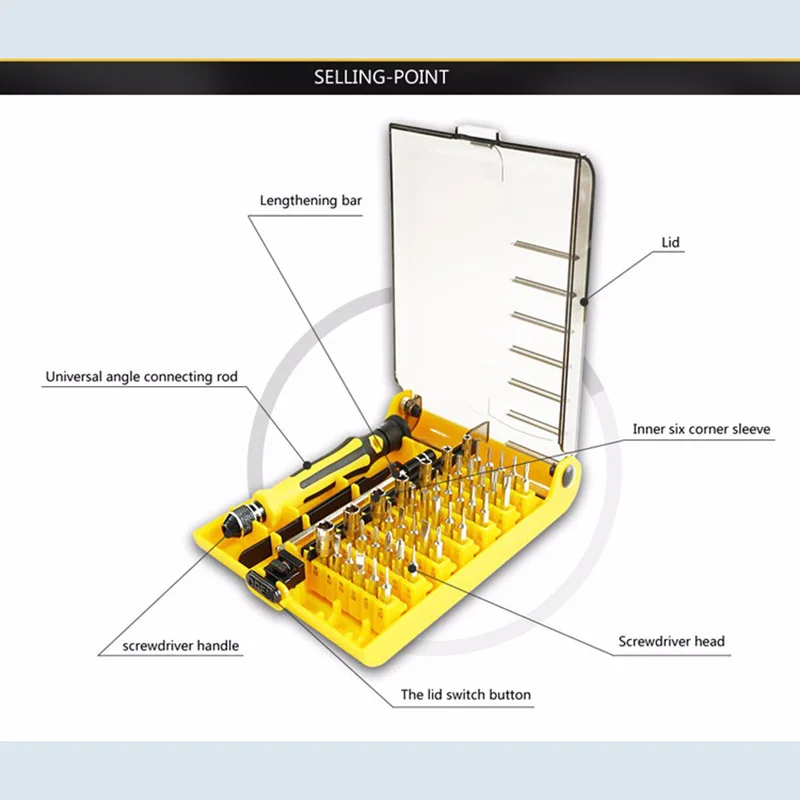 SELLING-POINT

Lengthening bar

Lid

Universal angle connecting rod

Inner six corner sleeve

screwdriver handle

Screwdriver head

The lid switch button