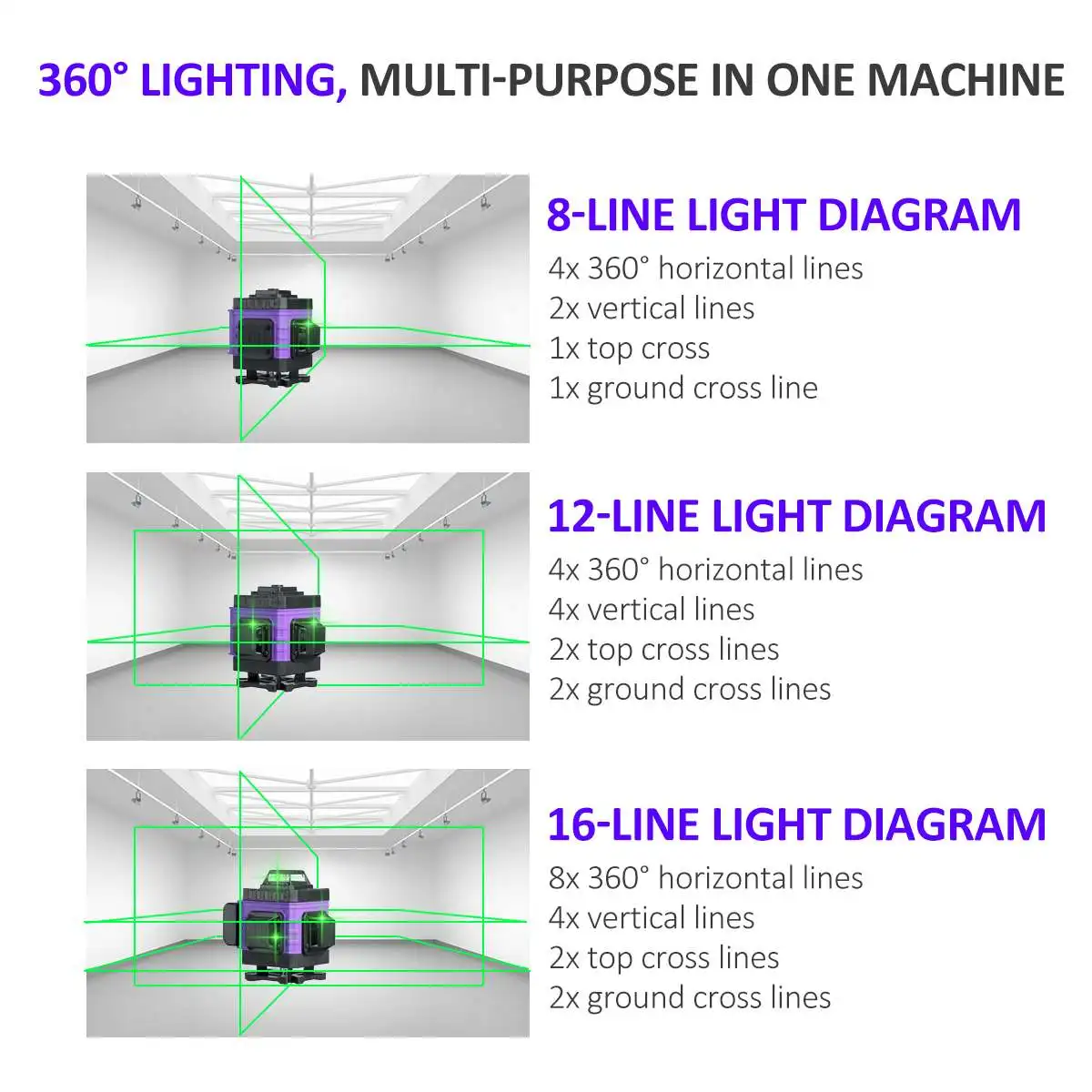 360° LIGHTING, MULTI-PURPOSE IN ONE MACHINE

8-LINE LIGHT DIAGRAM
4x 360° horizontal lines
2x vertical lines
1x top cross
1x ground cross line

12-LINE LIGHT DIAGRAM
4x 360° horizontal lines
4x vertical lines
2x top cross lines
2x ground cross lines

16-LINE LIGHT DIAGRAM
8x 360° horizontal lines
4x vertical lines
2x top cross lines
2x ground cross lines