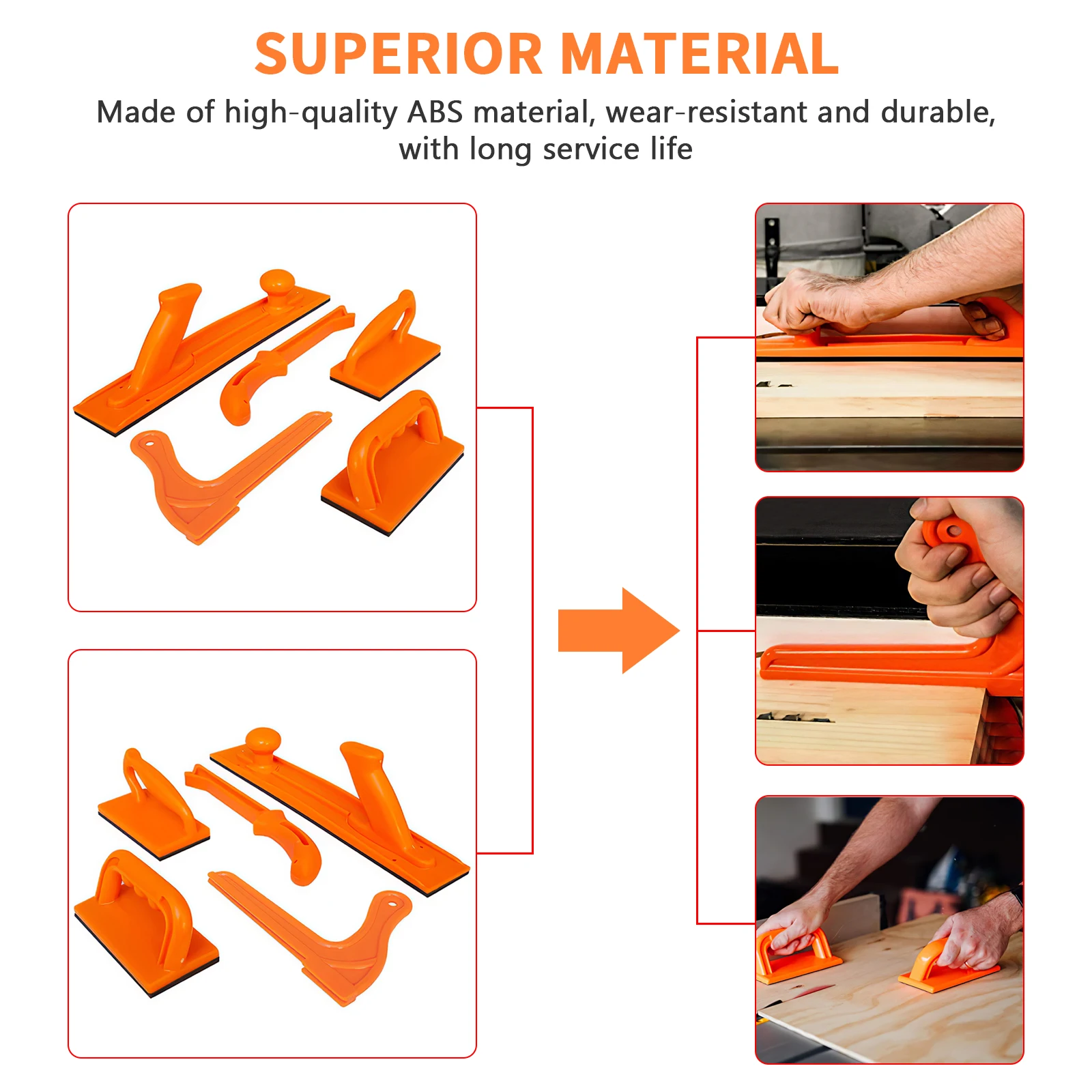 SUPERIOR MATERIAL

Made of high-quality ABS material, wear-resistant and durable, with long service life